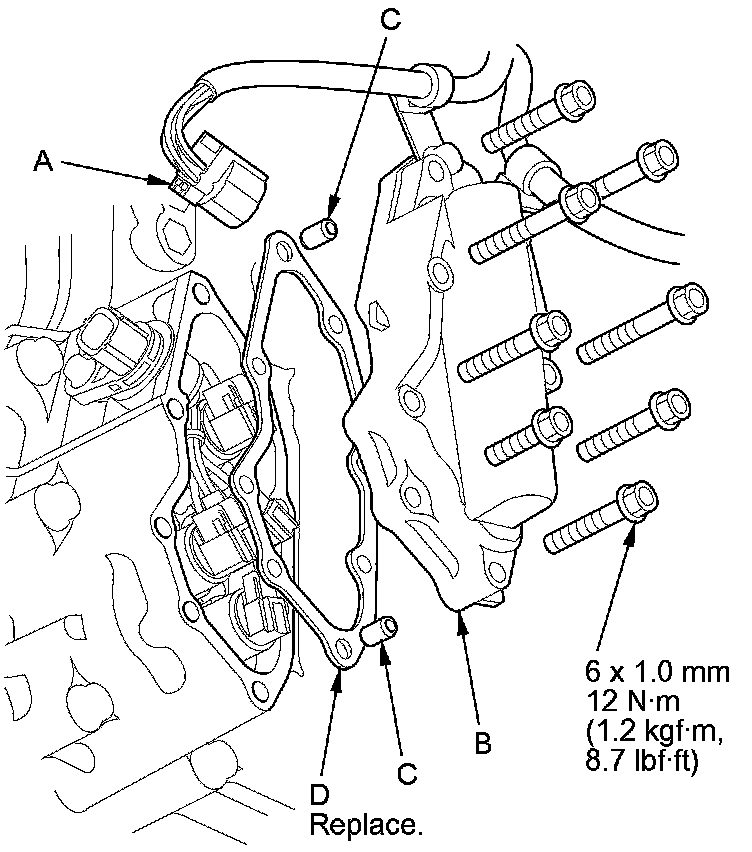 C

A

6 x 1.0 mm
12 N·m
(1.2 kgf·m,
8.7 lbf·ft)

B

C

D
Replace.