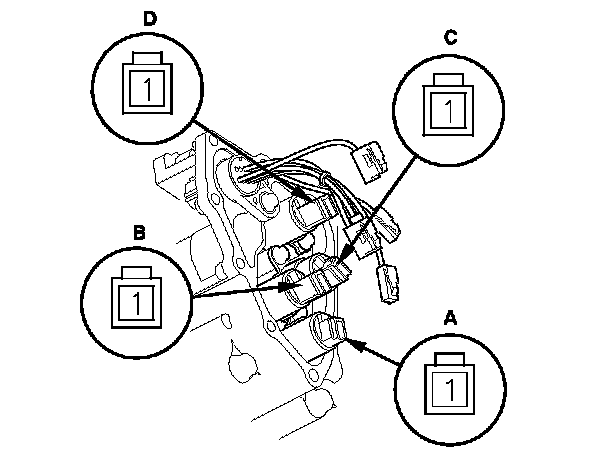 D

1

C

1

B

1

A

1