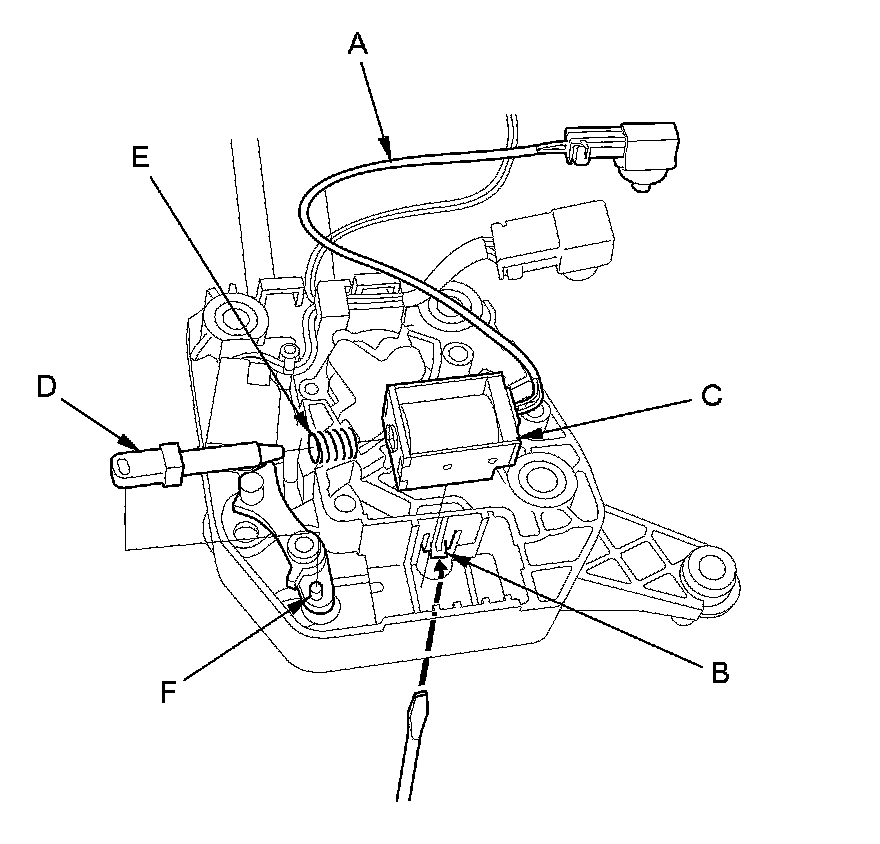 A
E
D
C
F
B