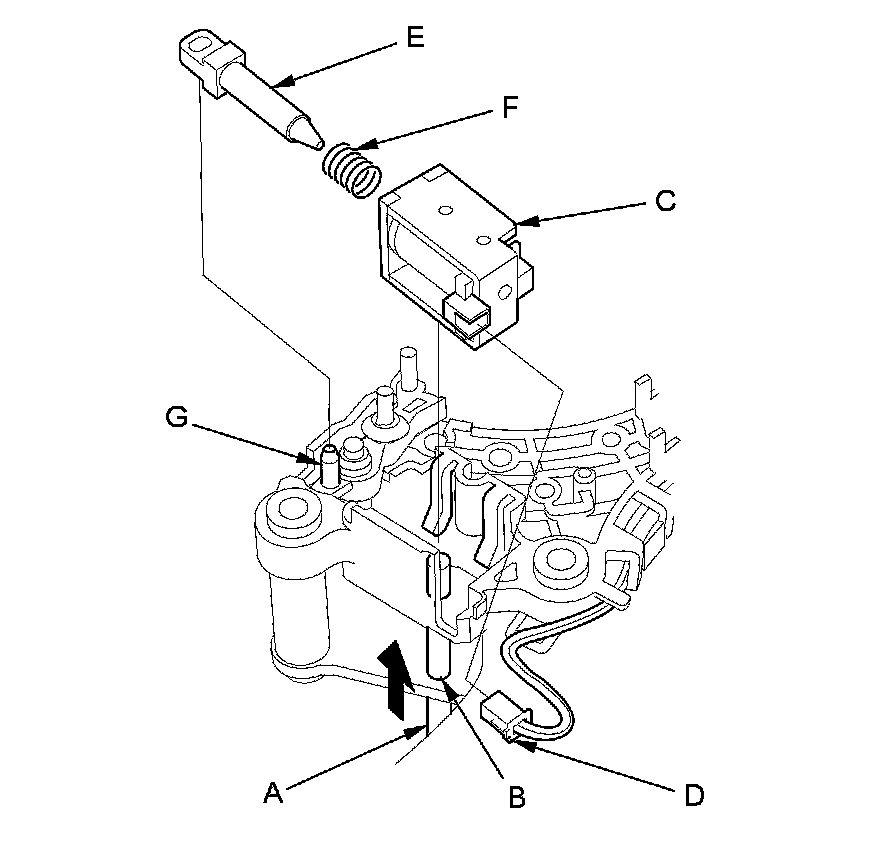 E
F
C
G
A
B
D