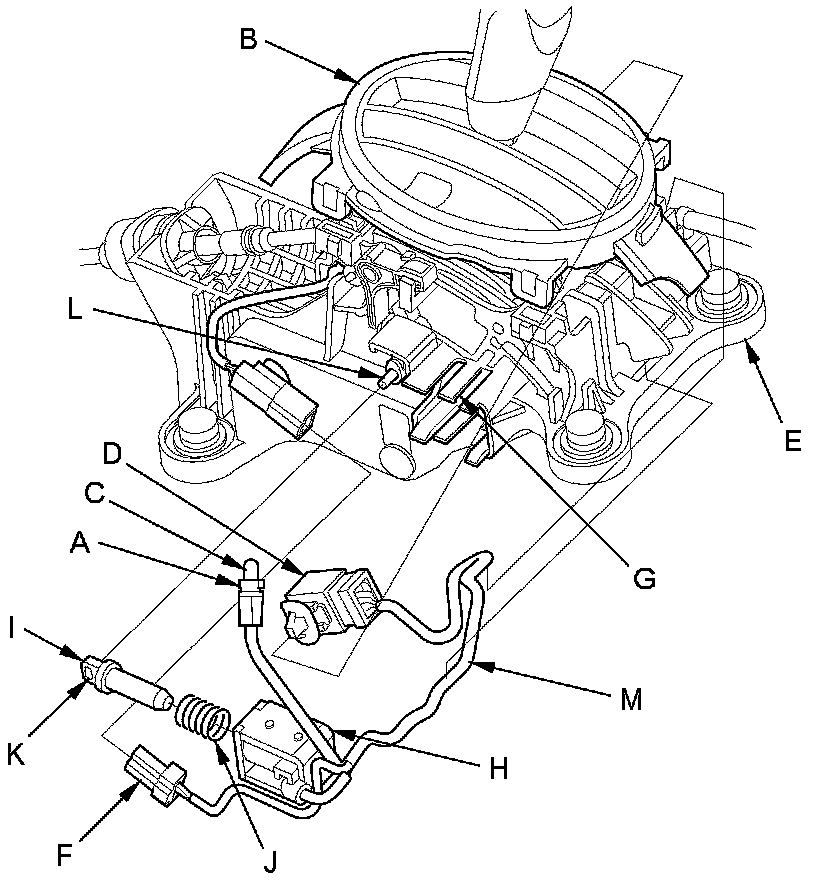 B
L
E
D
C
A
G
I
M
K
H
F
J