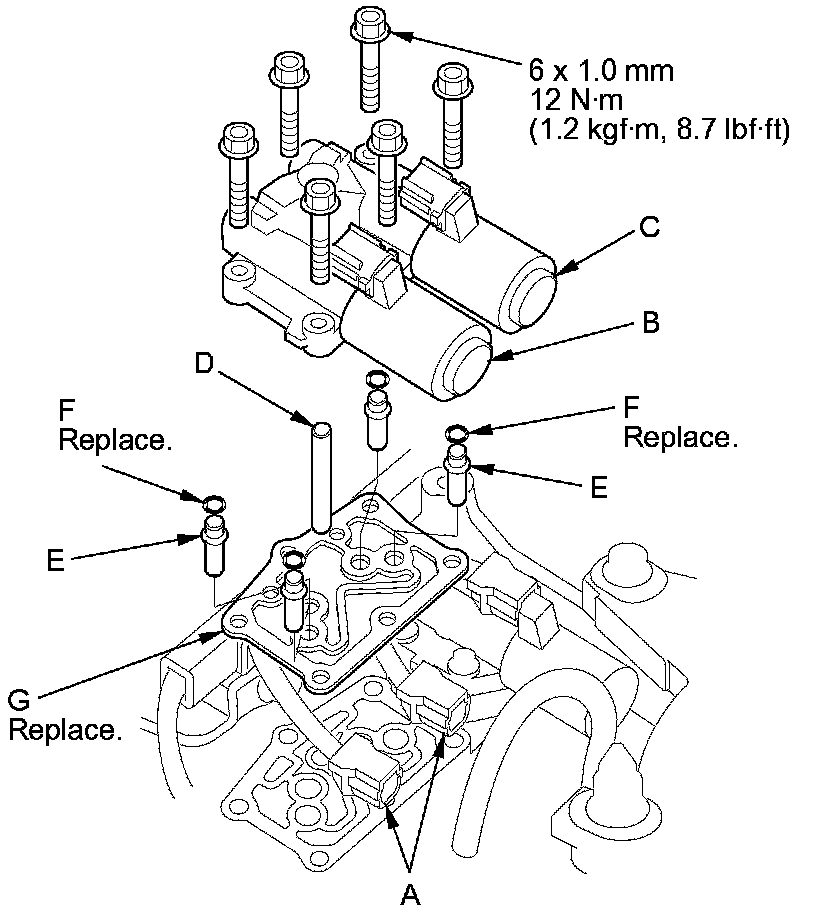 6 x 1.0 mm
12 N·m
(1.2 kgf·m, 8.7 lbf·ft)

C

B

D

F
Replace.

F
Replace.

E

E

G
Replace.

A