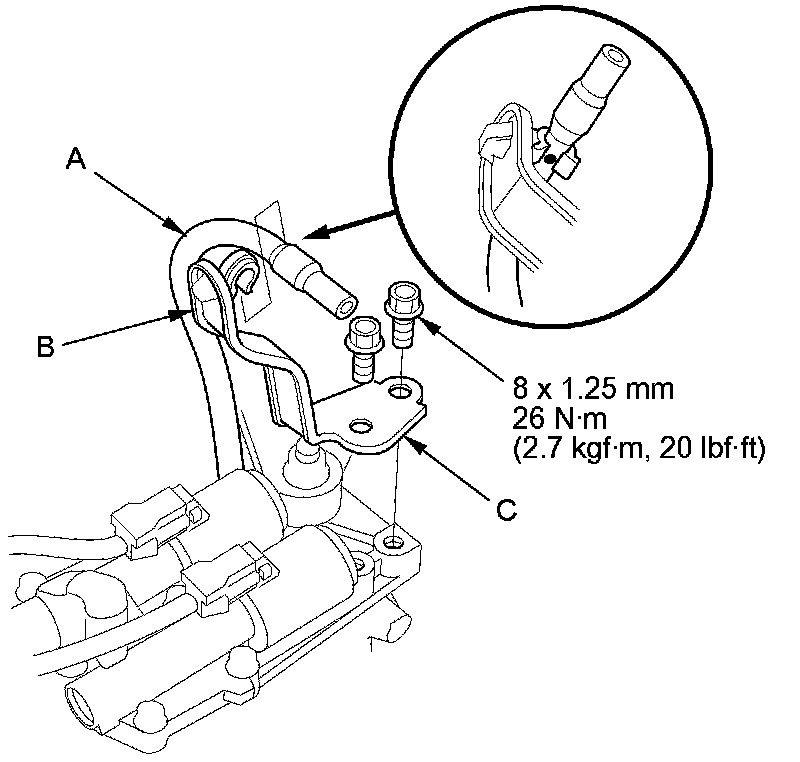 A

B

8 x 1.25 mm
26 N·m
(2.7 kgf·m, 20 lbf·ft)

C