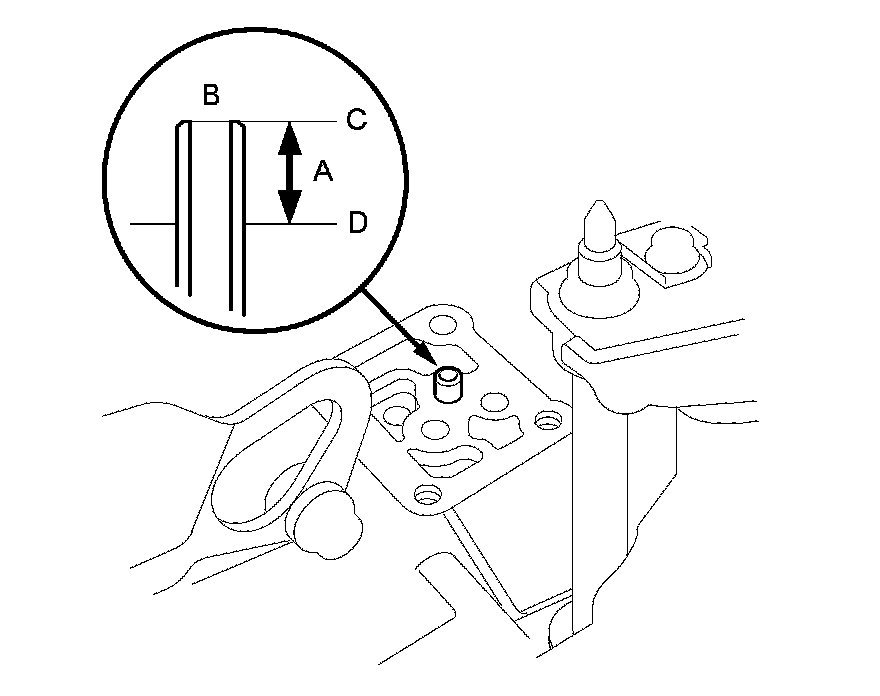 B
C
A
D