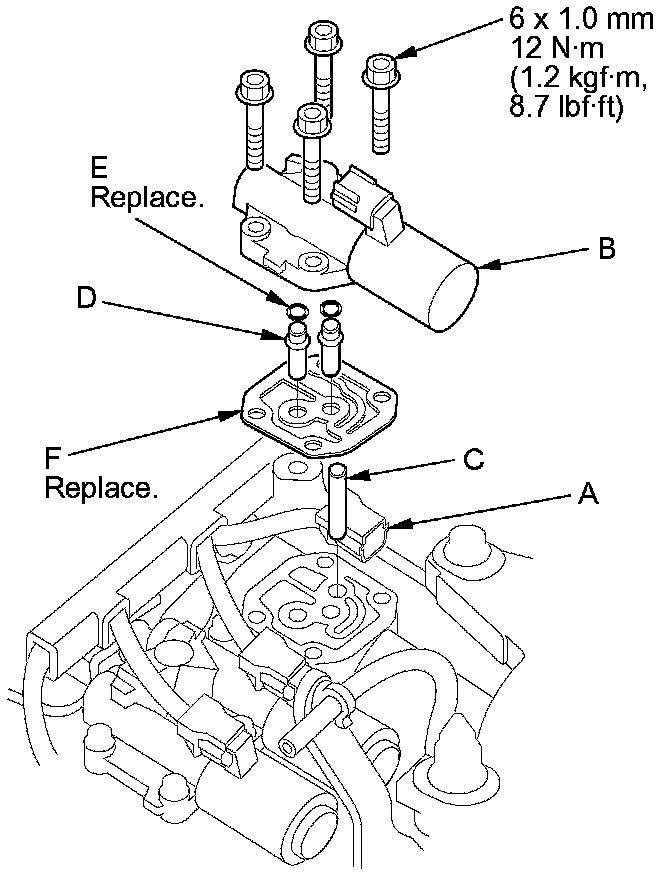 6 x 1.0 mm
12 N·m
(1.2 kgf·m,
8.7 lbf·ft)

E
Replace.

B

D

F
Replace.

C

A