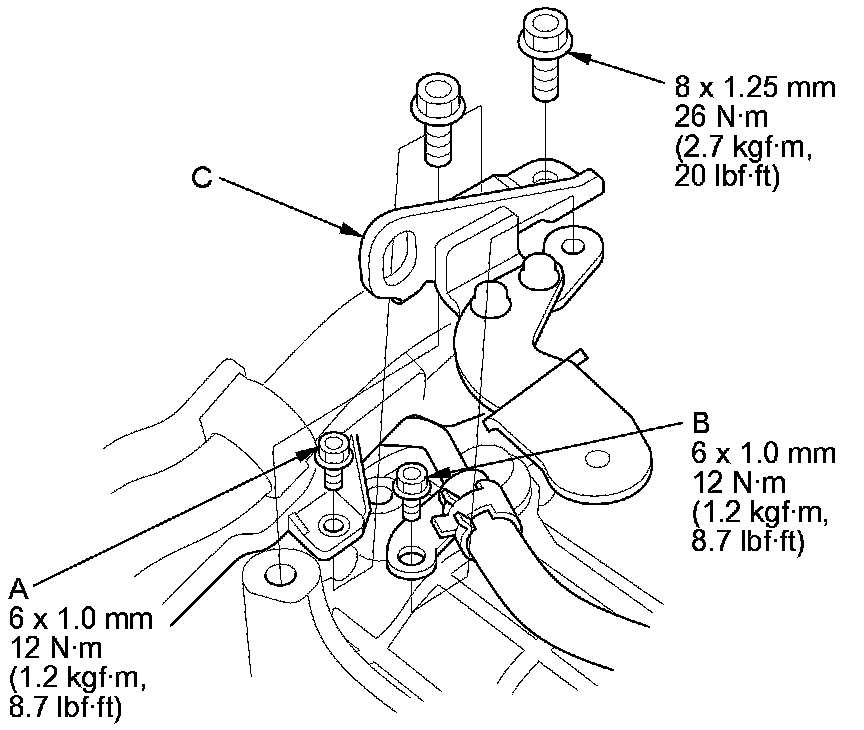 8 x 1.25 mm
26 N·m
(2.7 kgf·m,
20 lbf·ft)

C

B
6 x 1.0 mm
12 N·m
(1.2 kgf·m,
8.7 lbf·ft)

A
6 x 1.0 mm
12 N·m
(1.2 kgf·m,
8.7 lbf·ft)