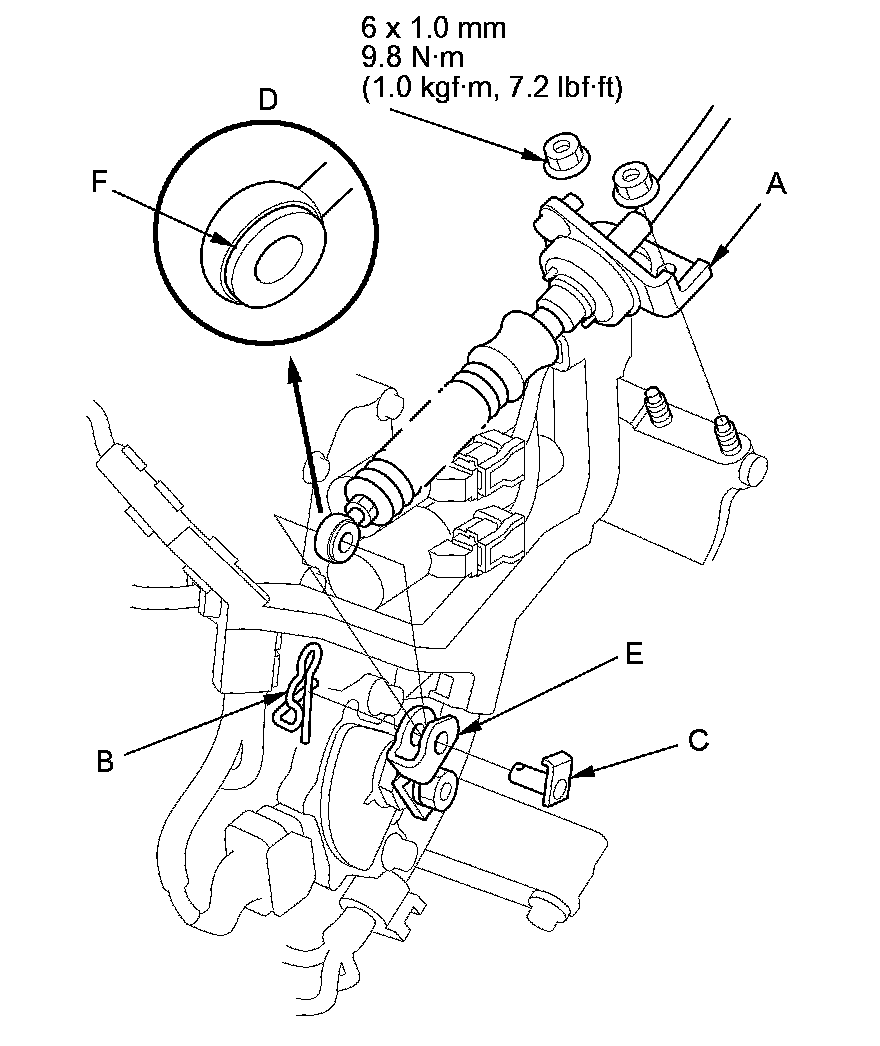 6 x 1.0 mm
9.8 N·m
(1.0 kgf·m, 7.2 lbf·ft)

D

F

A

E

B

C