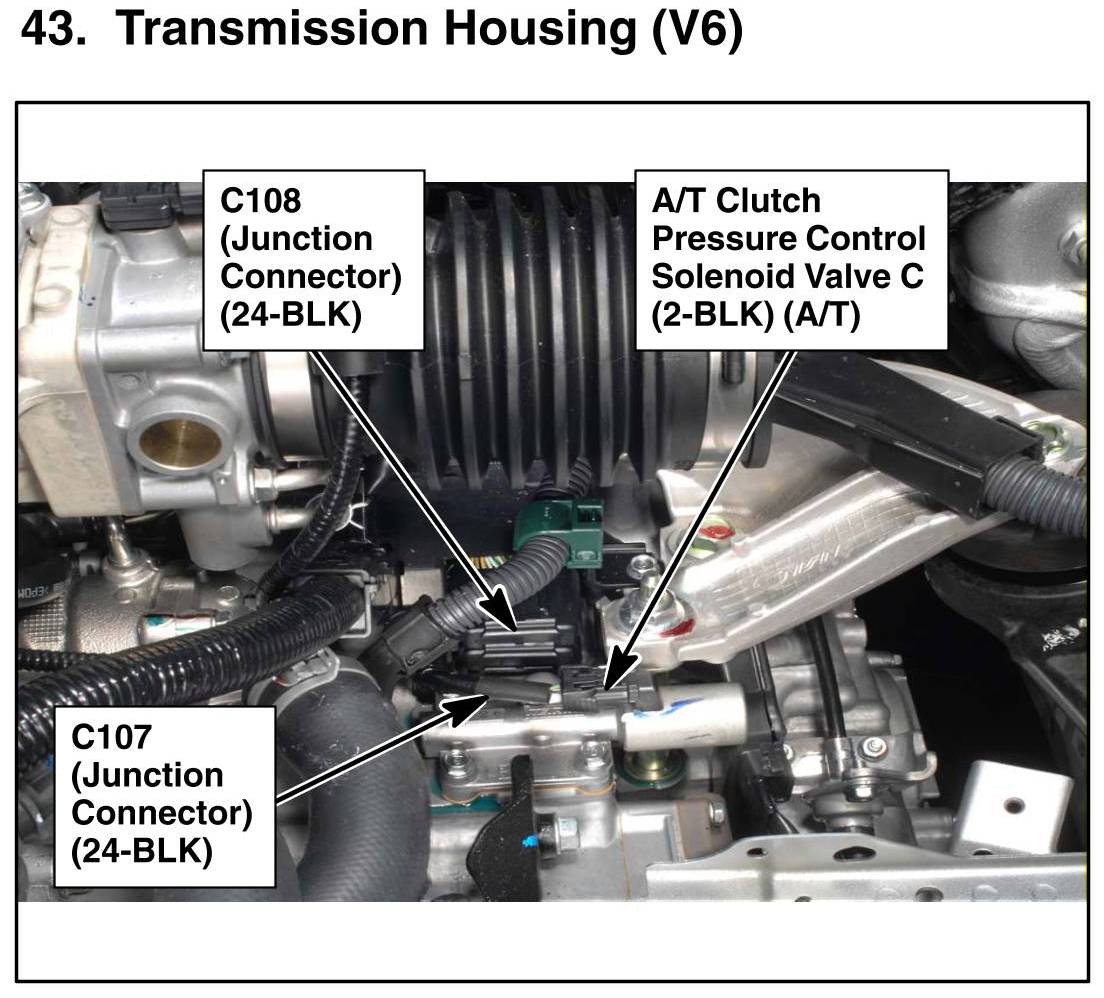 43. Transmission Housing (V6)

C108 (Junction Connector) (24-BLK)

A/T Clutch Pressure Control Solenoid Valve C (2-BLK) (A/T)

C107 (Junction Connector) (24-BLK)