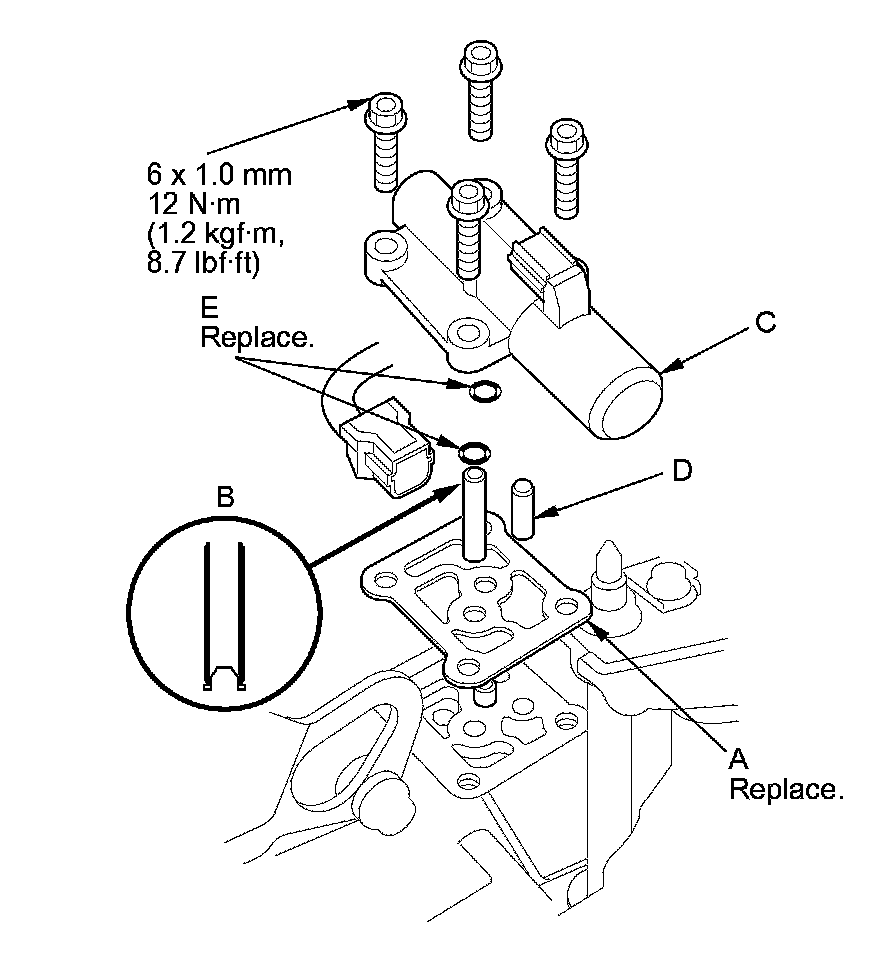 6 x 1.0 mm
12 N·m
(1.2 kgf·m,
8.7 lbf·ft)

E
Replace.

C

D

B

A
Replace.