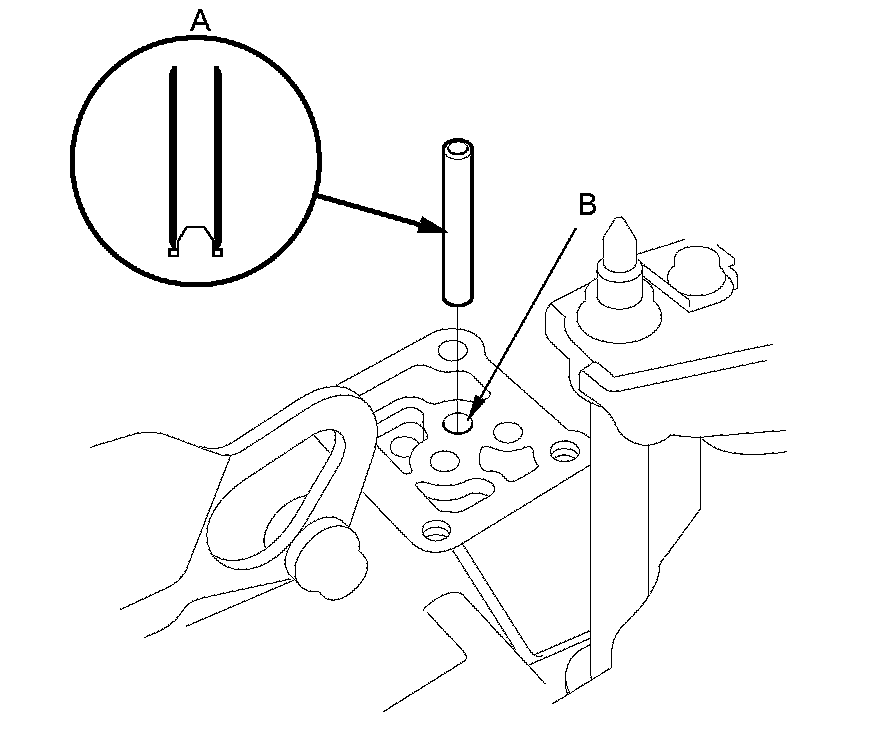 A

B