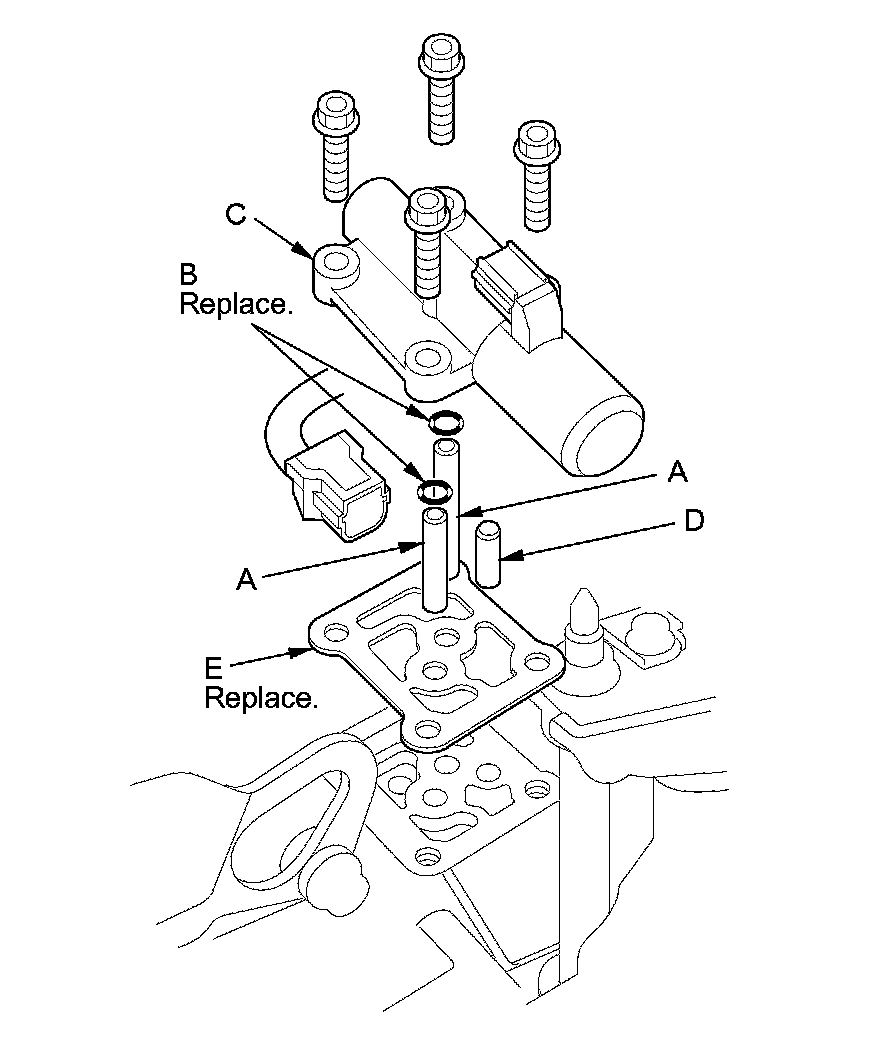 C

B
Replace.

A

D

A

E
Replace.