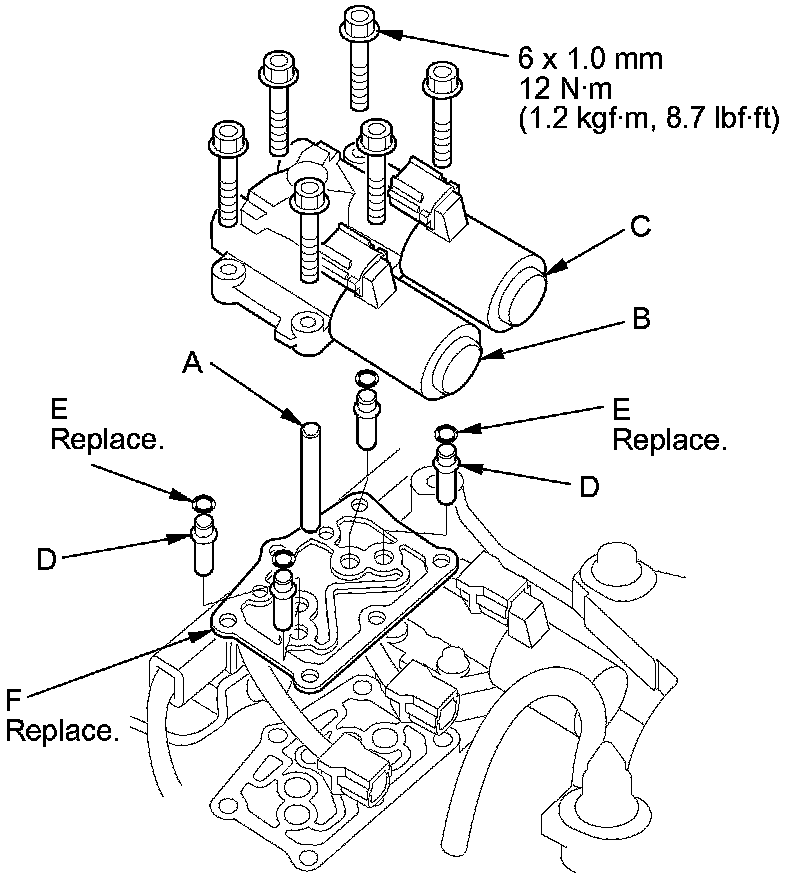 6 x 1.0 mm
12 N·m
(1.2 kgf·m, 8.7 lbf·ft)

C

B

A

E
Replace.

E
Replace.

D

D

F
Replace.