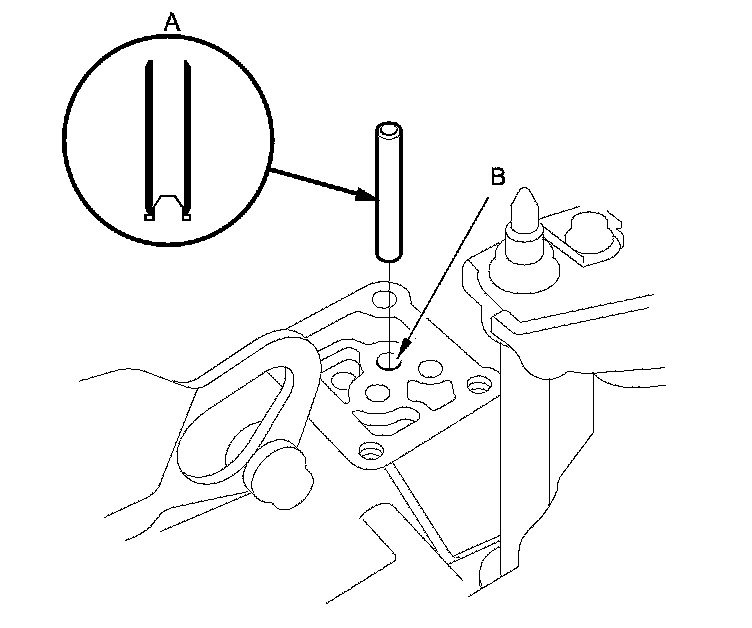 A

B