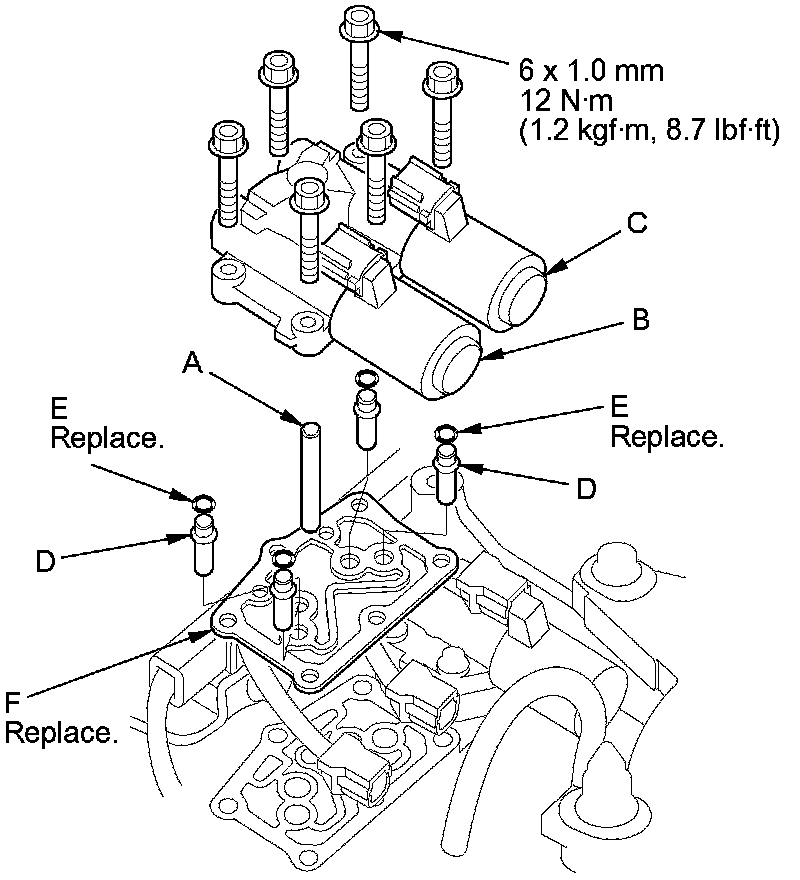 6 x 1.0 mm
12 N·m
(1.2 kgf·m, 8.7 lbf·ft)

C

B

A

E
Replace.

E
Replace.

D

D

F
Replace.