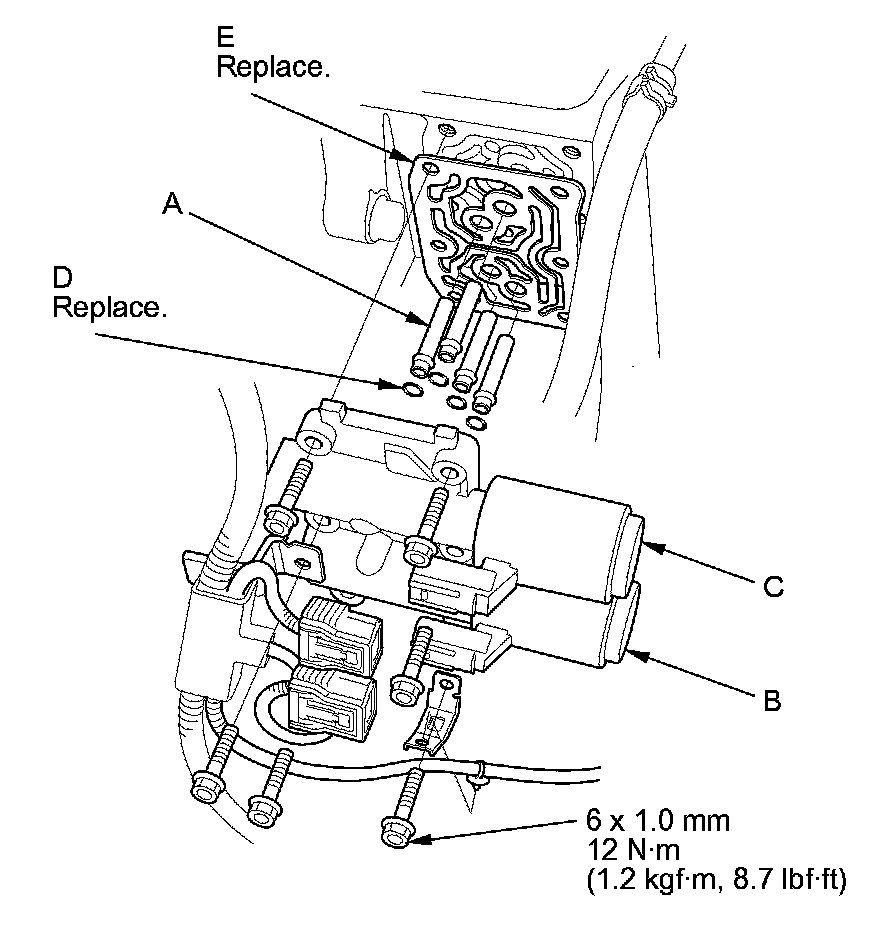 E
Replace.

A

D
Replace.

C

B

6 x 1.0 mm
12 N·m
(1.2 kgf·m, 8.7 lbf·ft)