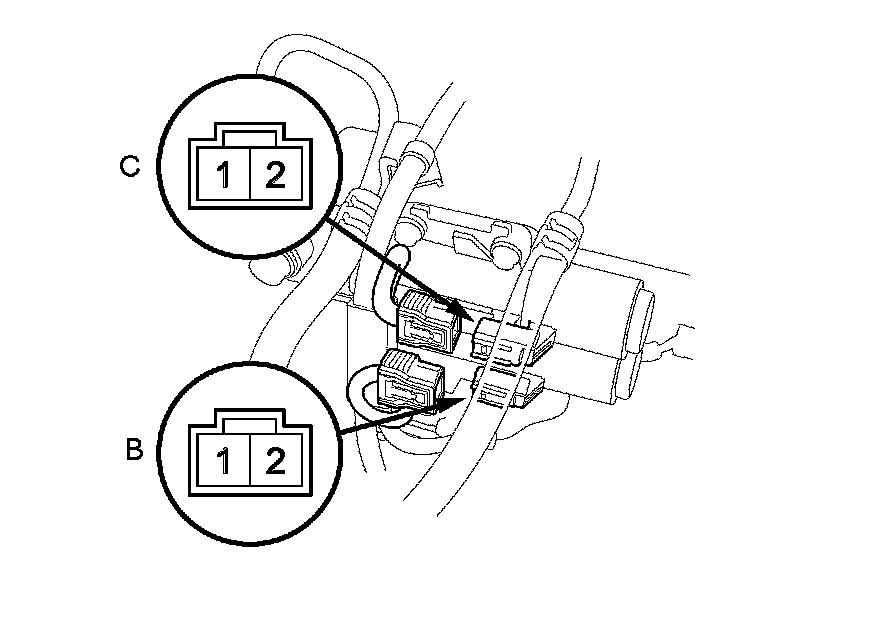 C
1 2
B
1 2