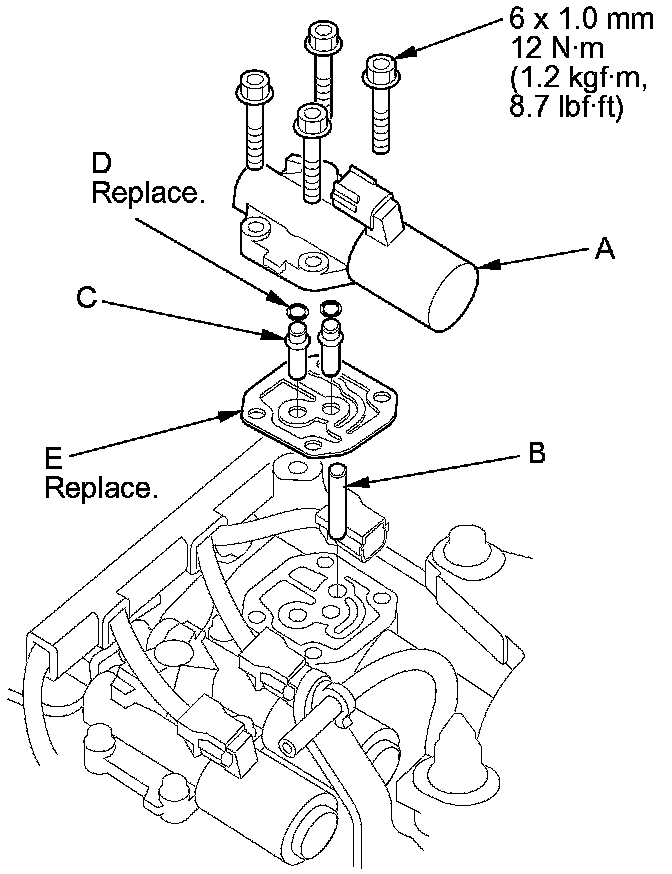 6 x 1.0 mm
12 N·m
(1.2 kgf·m,
8.7 lbf·ft)

D
Replace.

A

C

E
Replace.

B