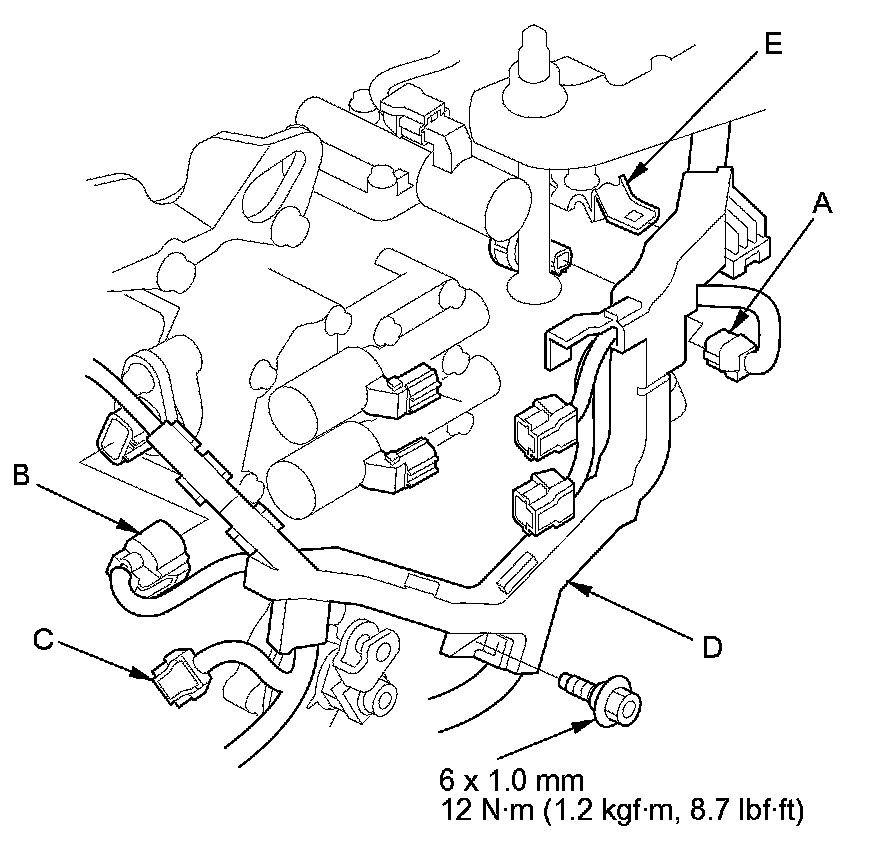 E

A

B

C

D

6 x 1.0 mm
12 N·m (1.2 kgf·m, 8.7 lbf·ft)