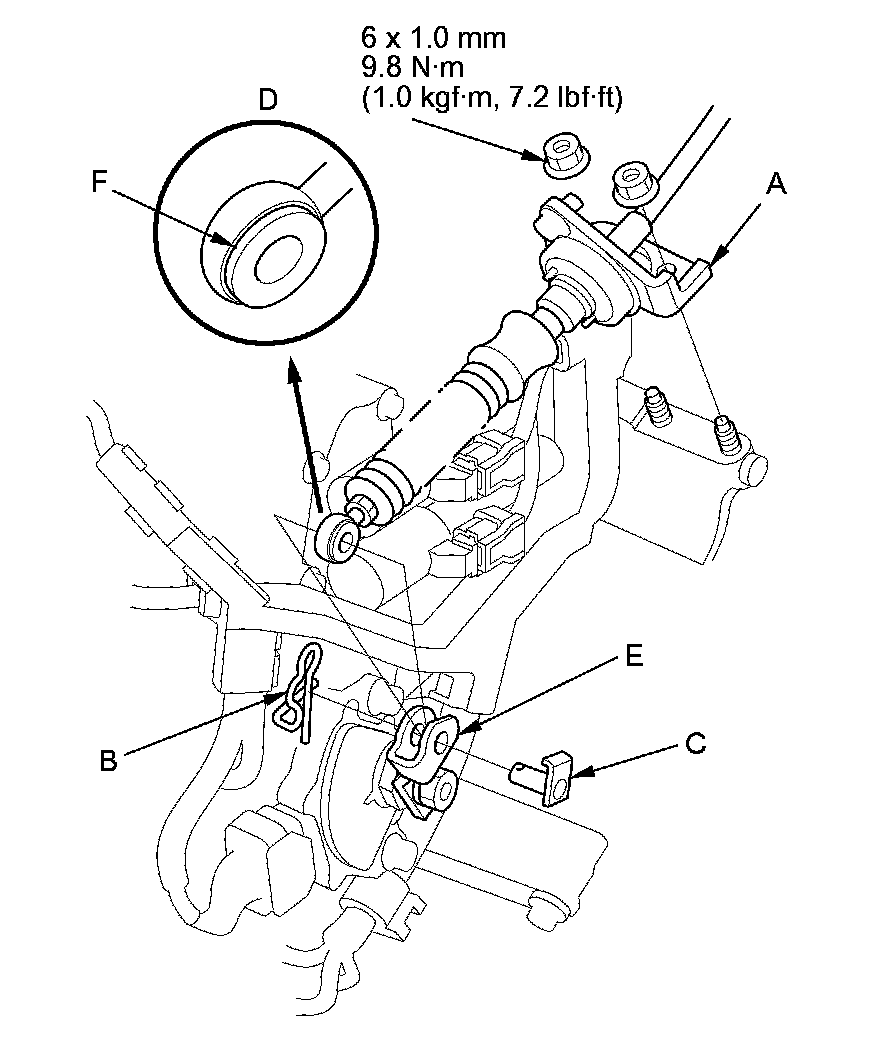 6 x 1.0 mm
9.8 N·m
(1.0 kgf·m, 7.2 lbf·ft)

D

F

A

E

B

C