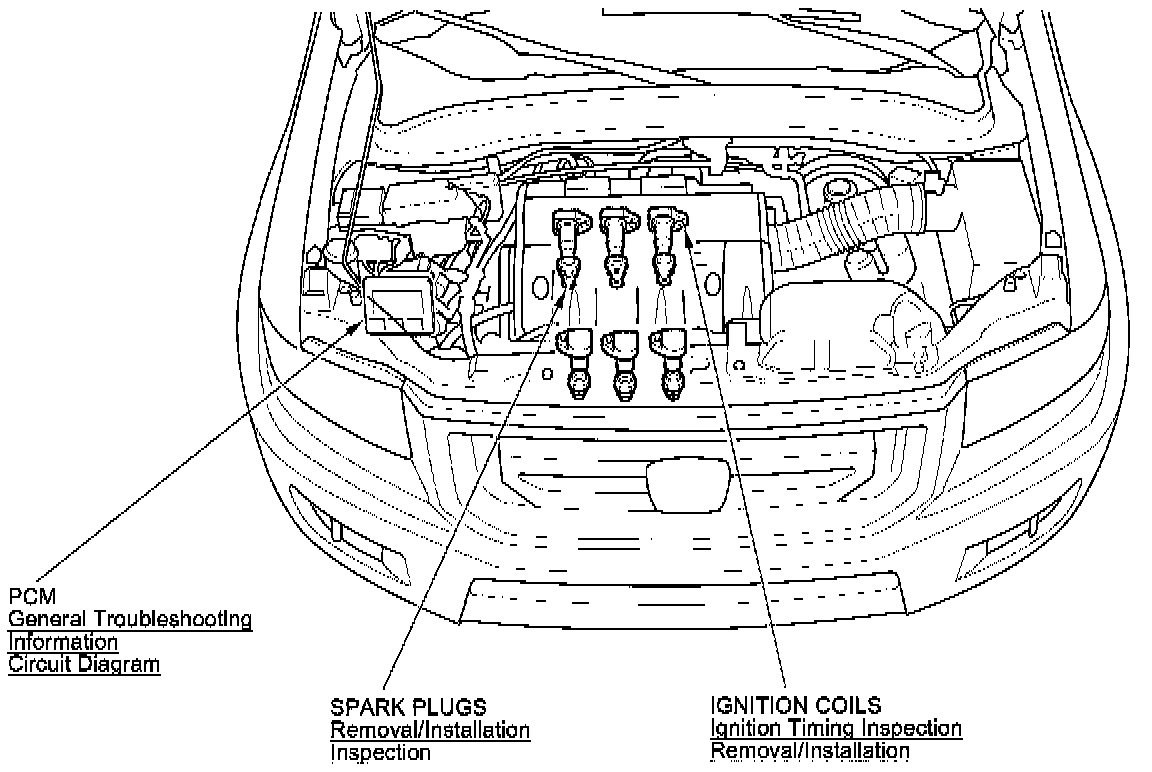 PCM
General Troubleshooting Information
Circuit Diagram

SPARK PLUGS
Removal/Installation
Inspection

IGNITION COILS
Ignition Timing Inspection
Removal/Installation