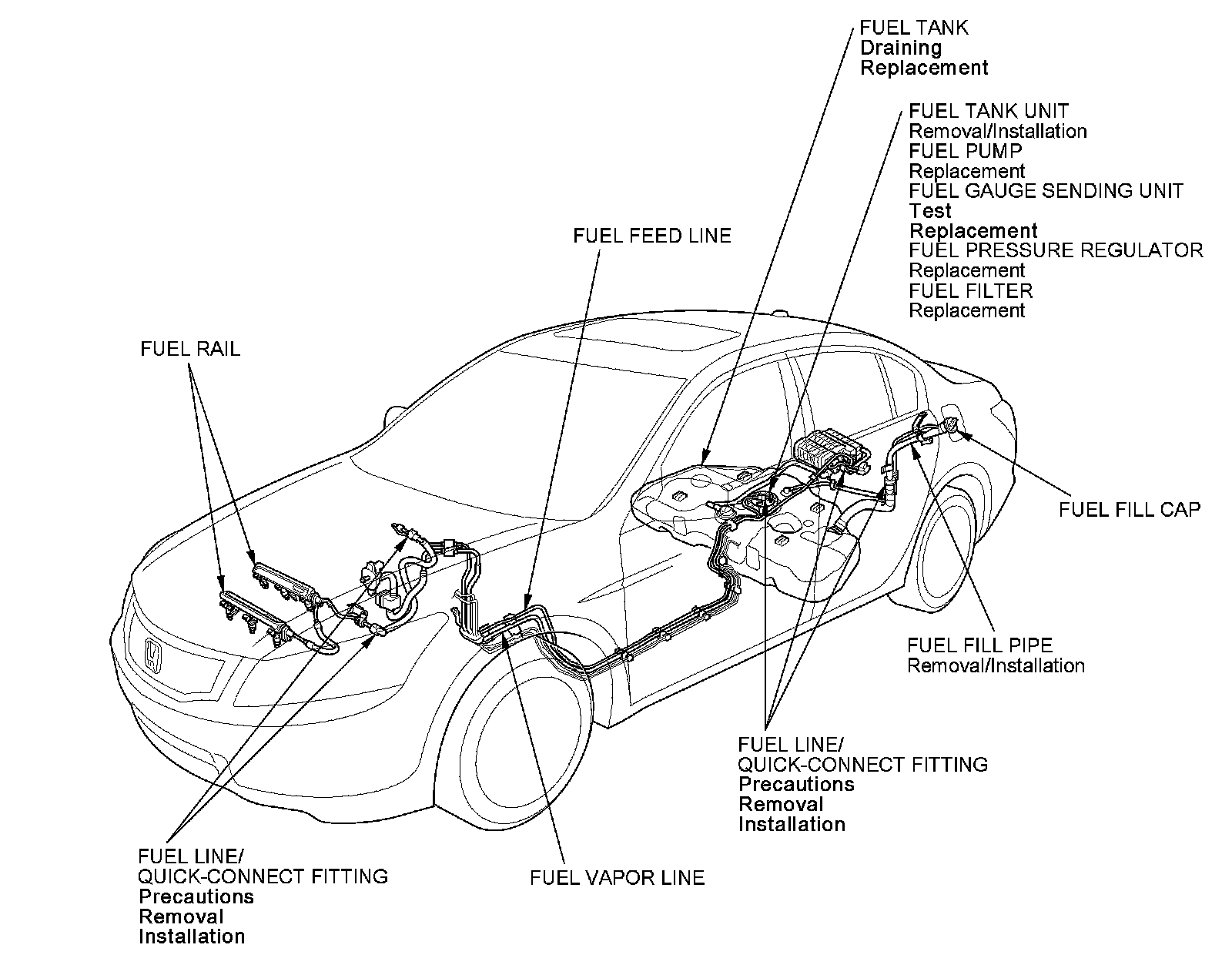 FUEL TANK
Draining
Replacement

FUEL TANK UNIT
Removal/Installation
FUEL PUMP
Replacement
FUEL GAUGE SENDING UNIT
Test
Replacement
FUEL PRESSURE REGULATOR
Replacement
FUEL FILTER
Replacement

FUEL FEED LINE

FUEL RAIL

FUEL FILL CAP

FUEL FILL PIPE
Removal/Installation

FUEL LINE/
QUICK-CONNECT FITTING
Precautions
Removal
Installation

FUEL LINE/
QUICK-CONNECT FITTING
Precautions
Removal
Installation

FUEL VAPOR LINE