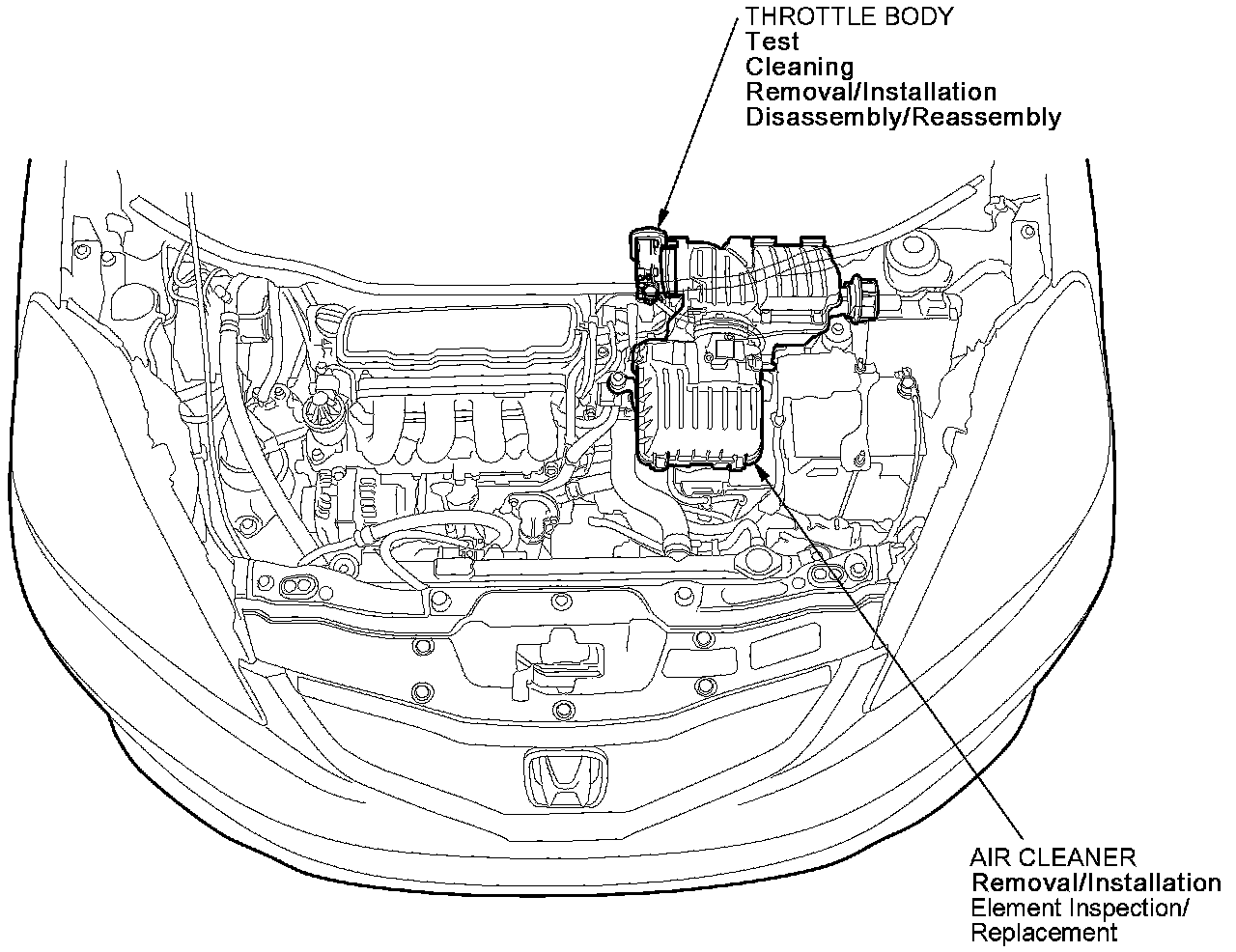 THROTTLE BODY
Test
Cleaning
Removal/Installation
Disassembly/Reassembly

AIR CLEANER
Removal/Installation
Element Inspection/
Replacement