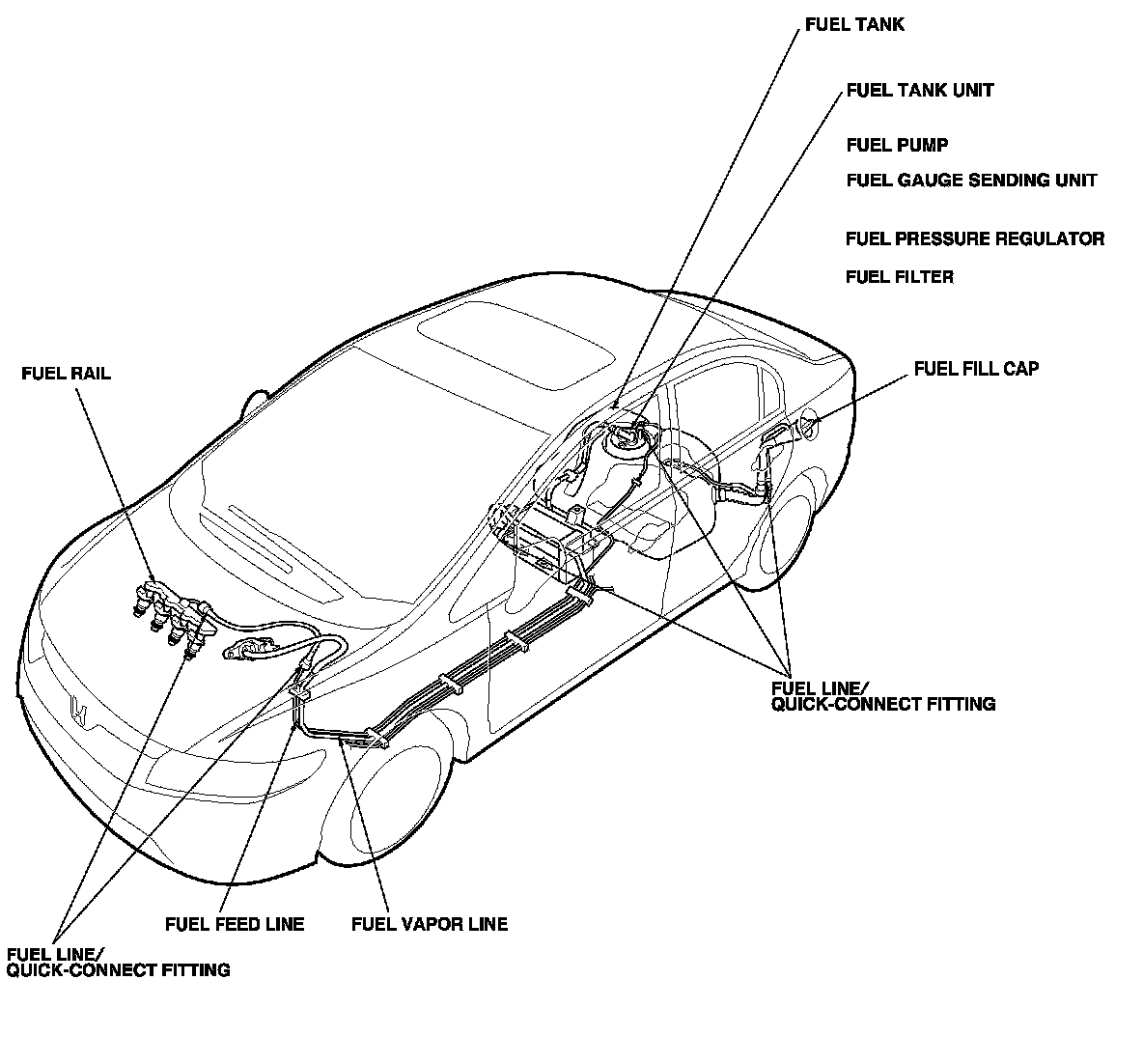 FUEL TANK

FUEL TANK UNIT

FUEL PUMP

FUEL GAUGE SENDING UNIT

FUEL PRESSURE REGULATOR

FUEL FILTER

FUEL RAIL

FUEL FILL CAP

FUEL LINE/
QUICK-CONNECT FITTING

FUEL FEED LINE

FUEL VAPOR LINE

FUEL LINE/
QUICK-CONNECT FITTING