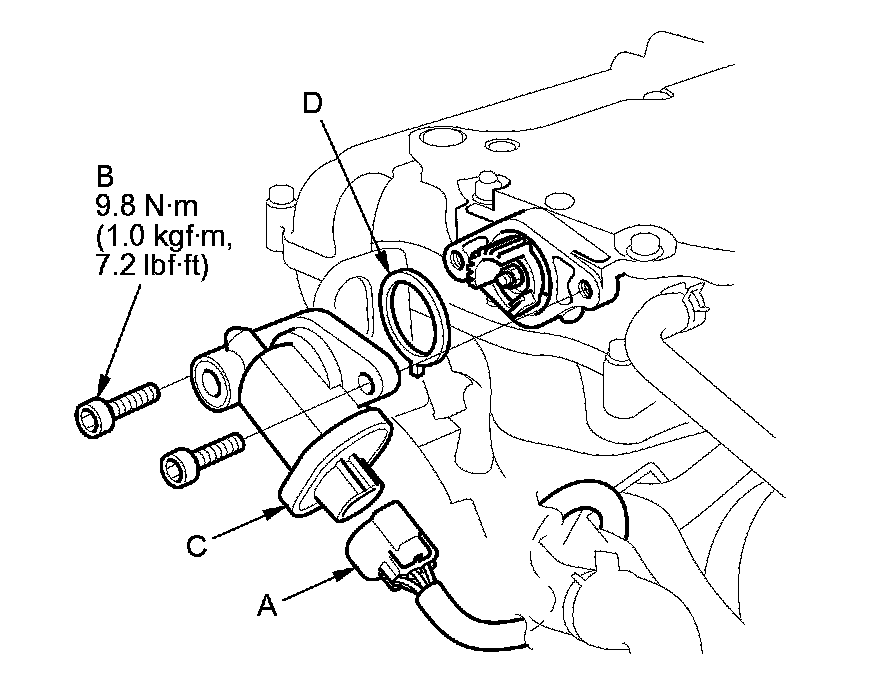 D

B
9.8 N·m
(1.0 kgf·m,
7.2 lbf·ft)

C

A