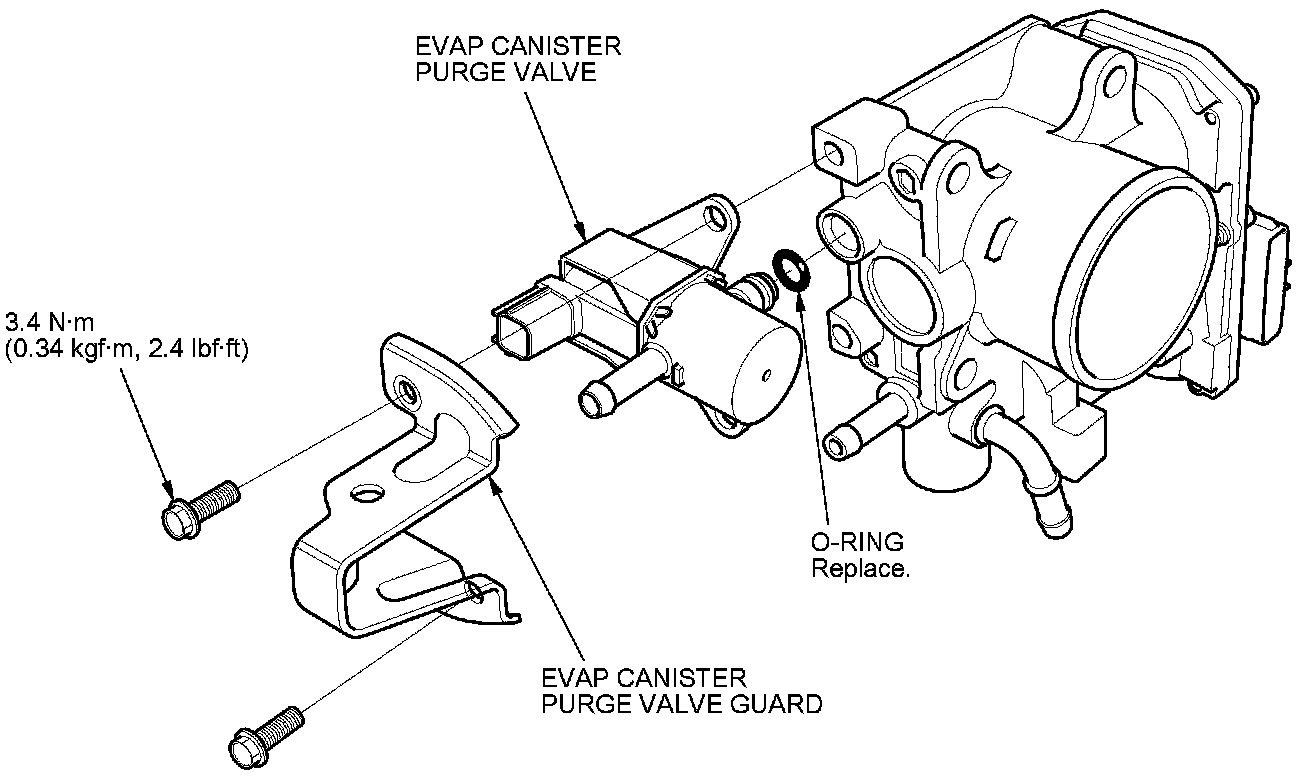 EVAP CANISTER
PURGE VALVE

3.4 N·m
(0.34 kgf·m, 2.4 lbf·ft)

O-RING
Replace.

EVAP CANISTER
PURGE VALVE GUARD