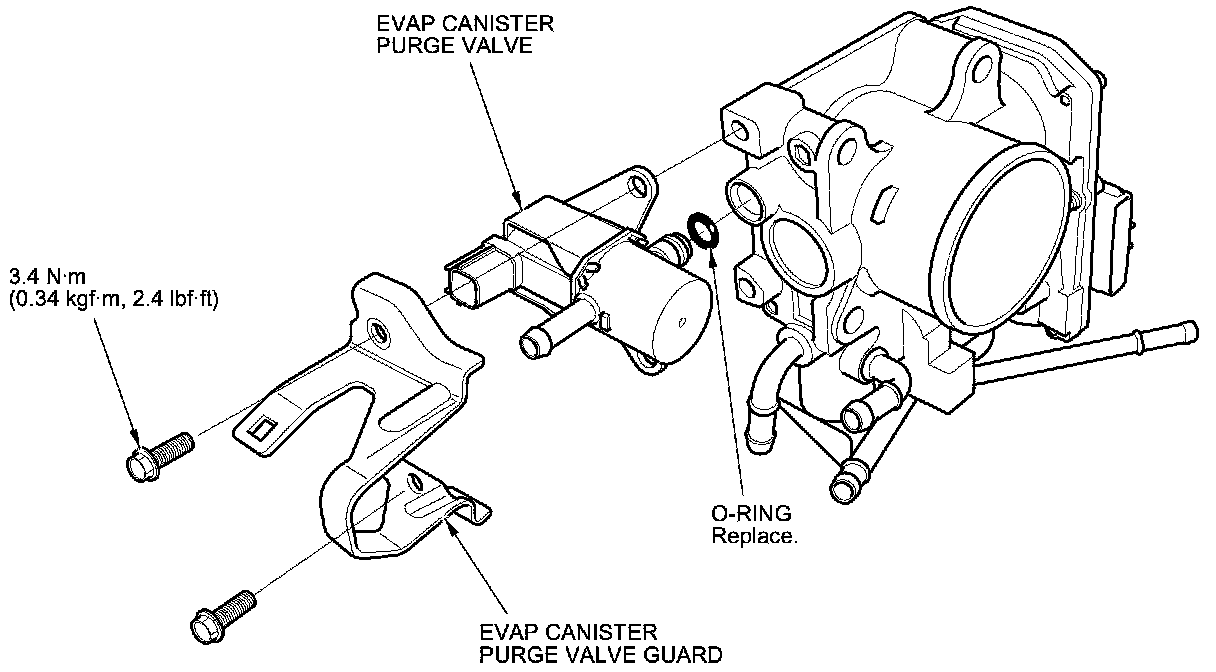 EVAP CANISTER
PURGE VALVE

3.4 N·m
(0.34 kgf·m, 2.4 lbf·ft)

O-RING
Replace.

EVAP CANISTER
PURGE VALVE GUARD