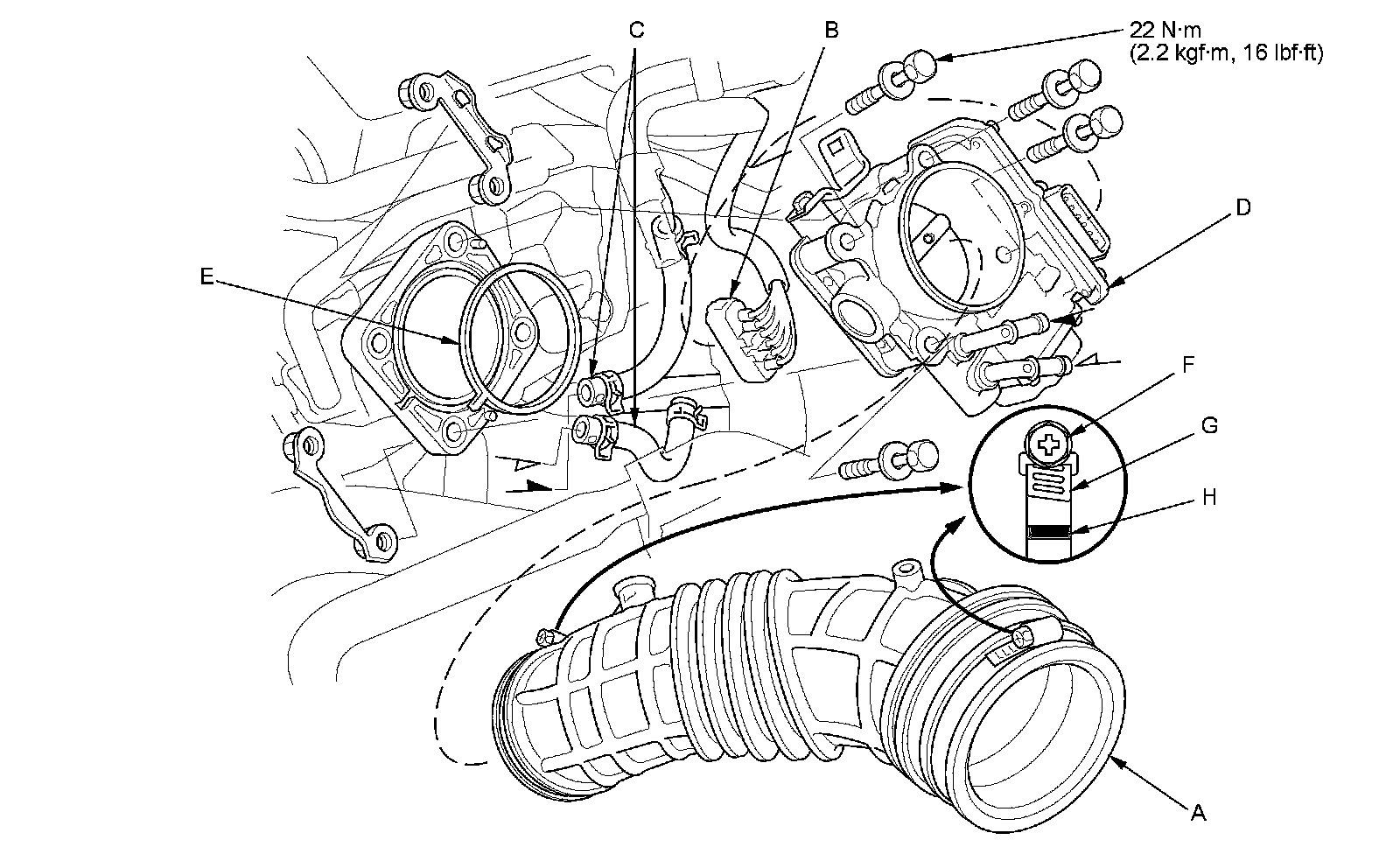 C
B
22 N·m
(2.2 kgf·m, 16 lbf·ft)
D
E
F
G
H
A