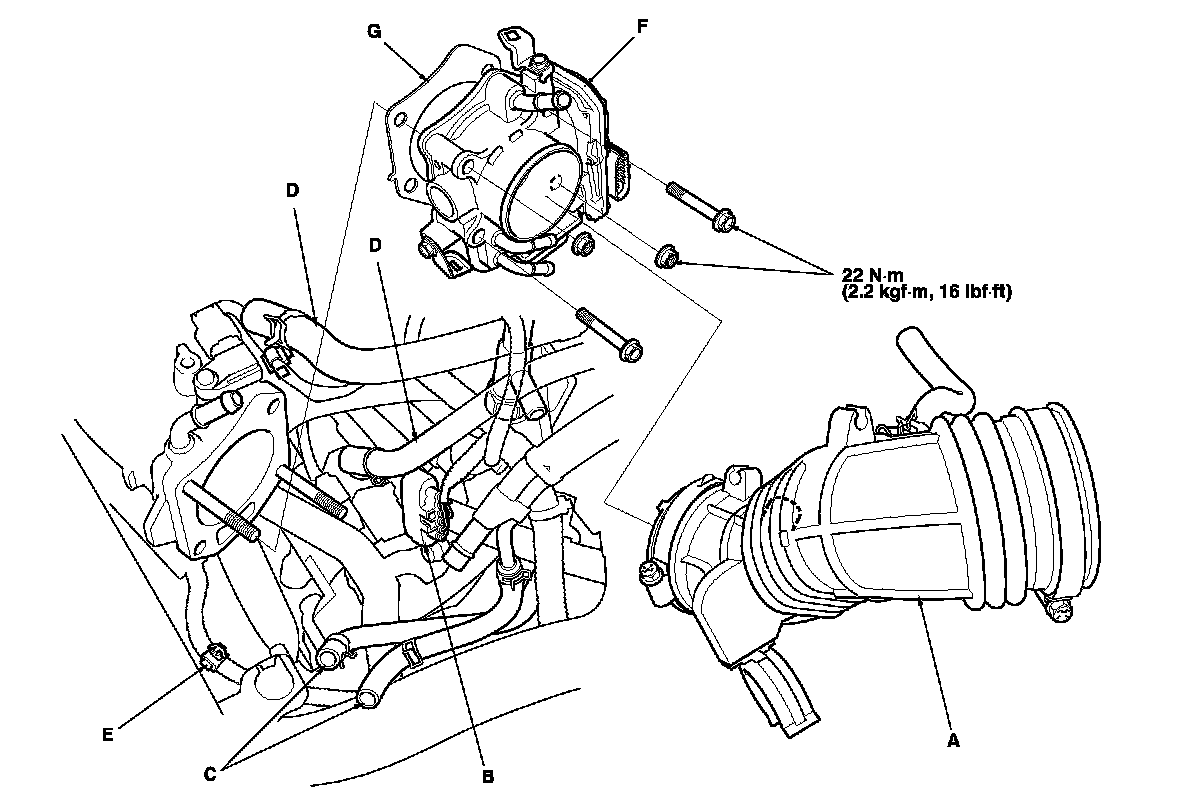 G
F
D
D
22 N·m
(2.2 kgf·m, 16 lbf·ft)
E
C
B
A