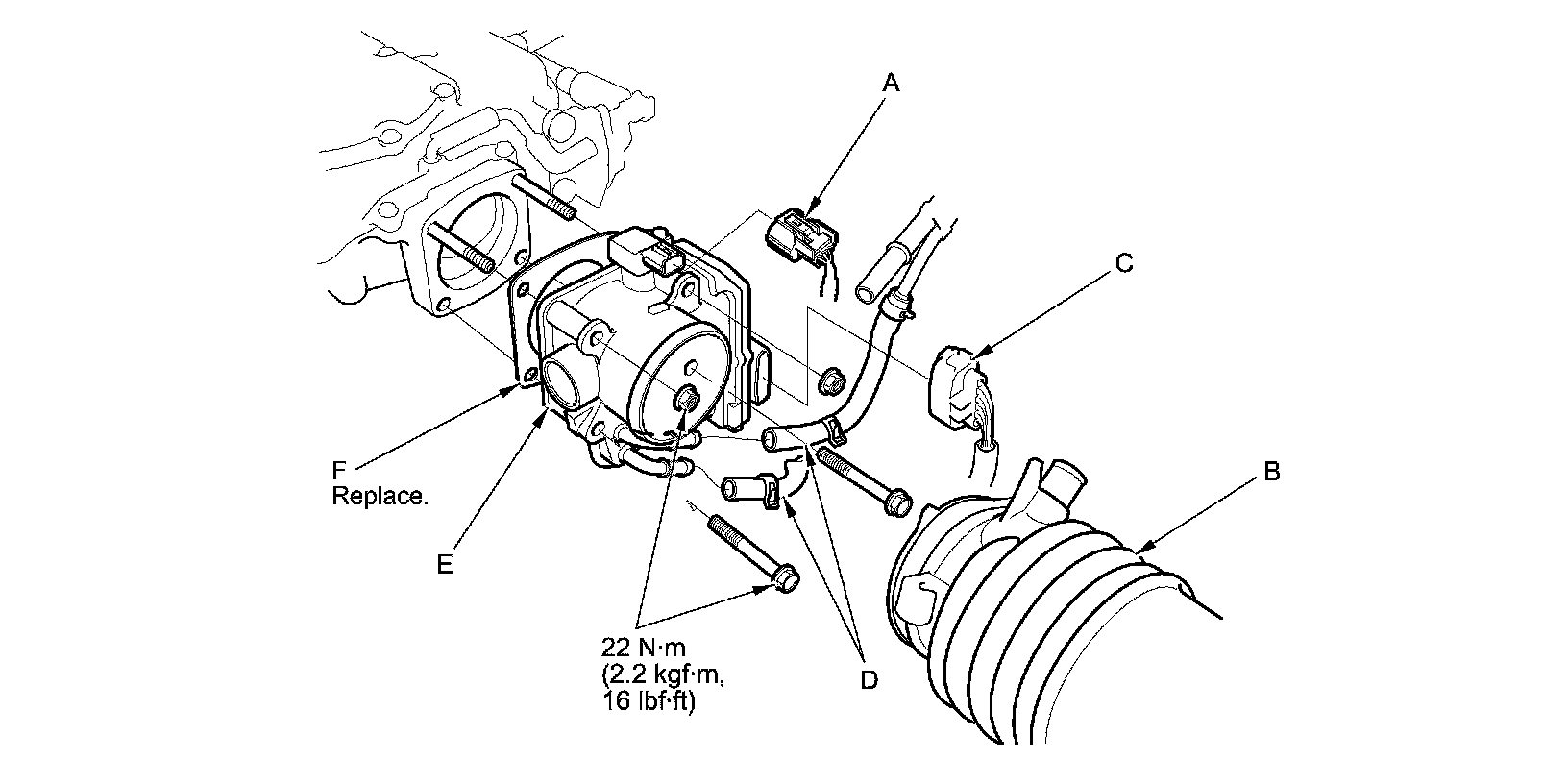 A

C

B

F
Replace.

E

22 N·m
(2.2 kgf·m,
16 lbf·ft)

D