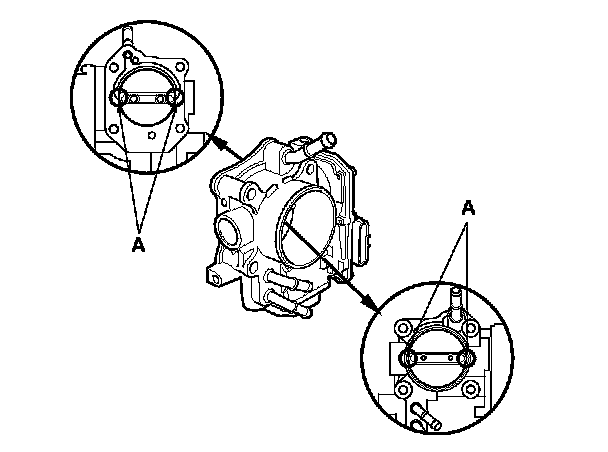 A

A