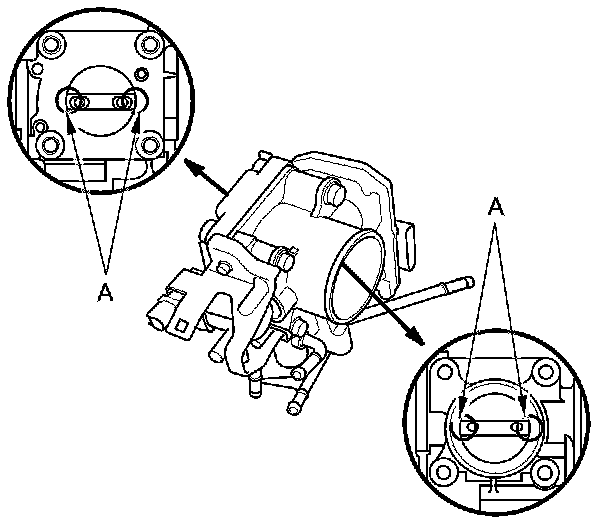 A

A