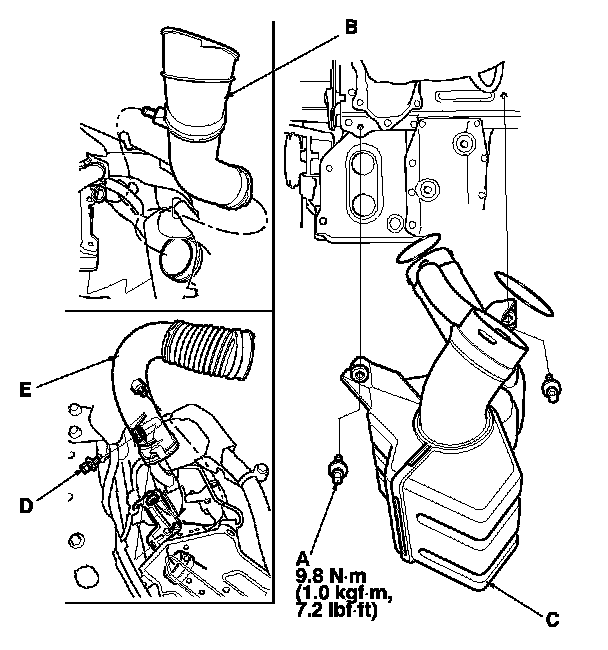 B

E

D

A
9.8 N·m
(1.0 kgf·m,
7.2 lbf·ft)

C