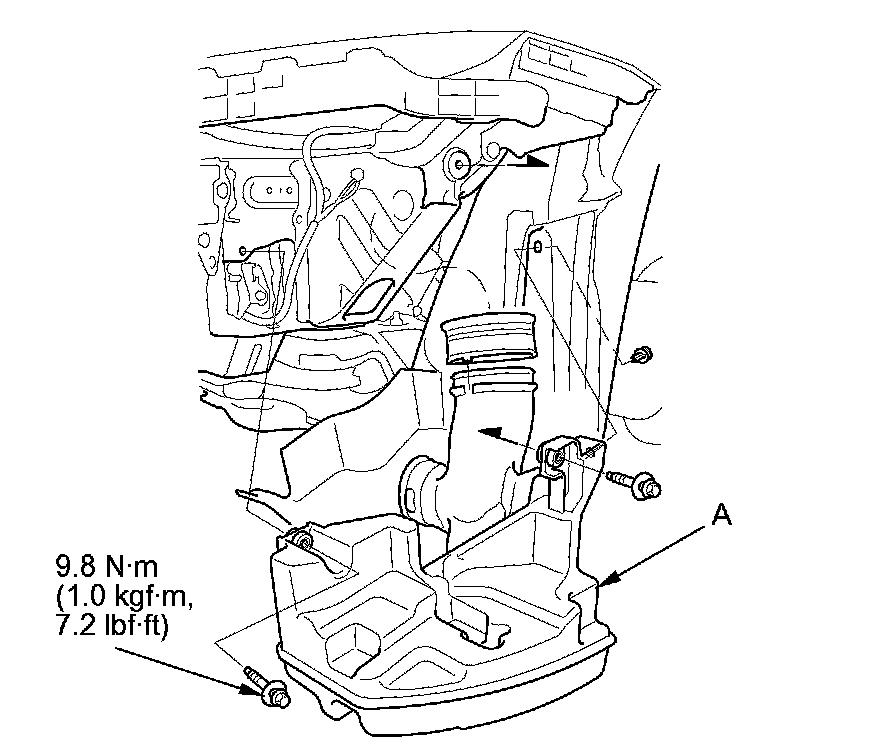 A

9.8 N·m
(1.0 kgf·m,
7.2 lbf·ft)