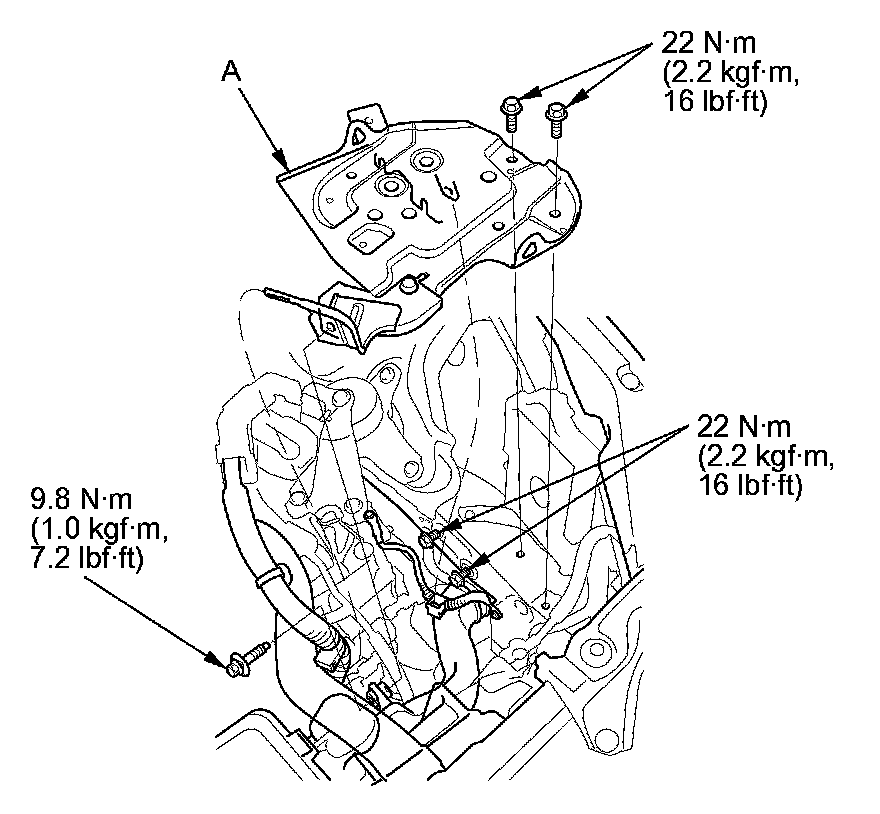 A

22 N·m
(2.2 kgf·m,
16 lbf·ft)

22 N·m
(2.2 kgf·m,
16 lbf·ft)

9.8 N·m
(1.0 kgf·m,
7.2 lbf·ft)