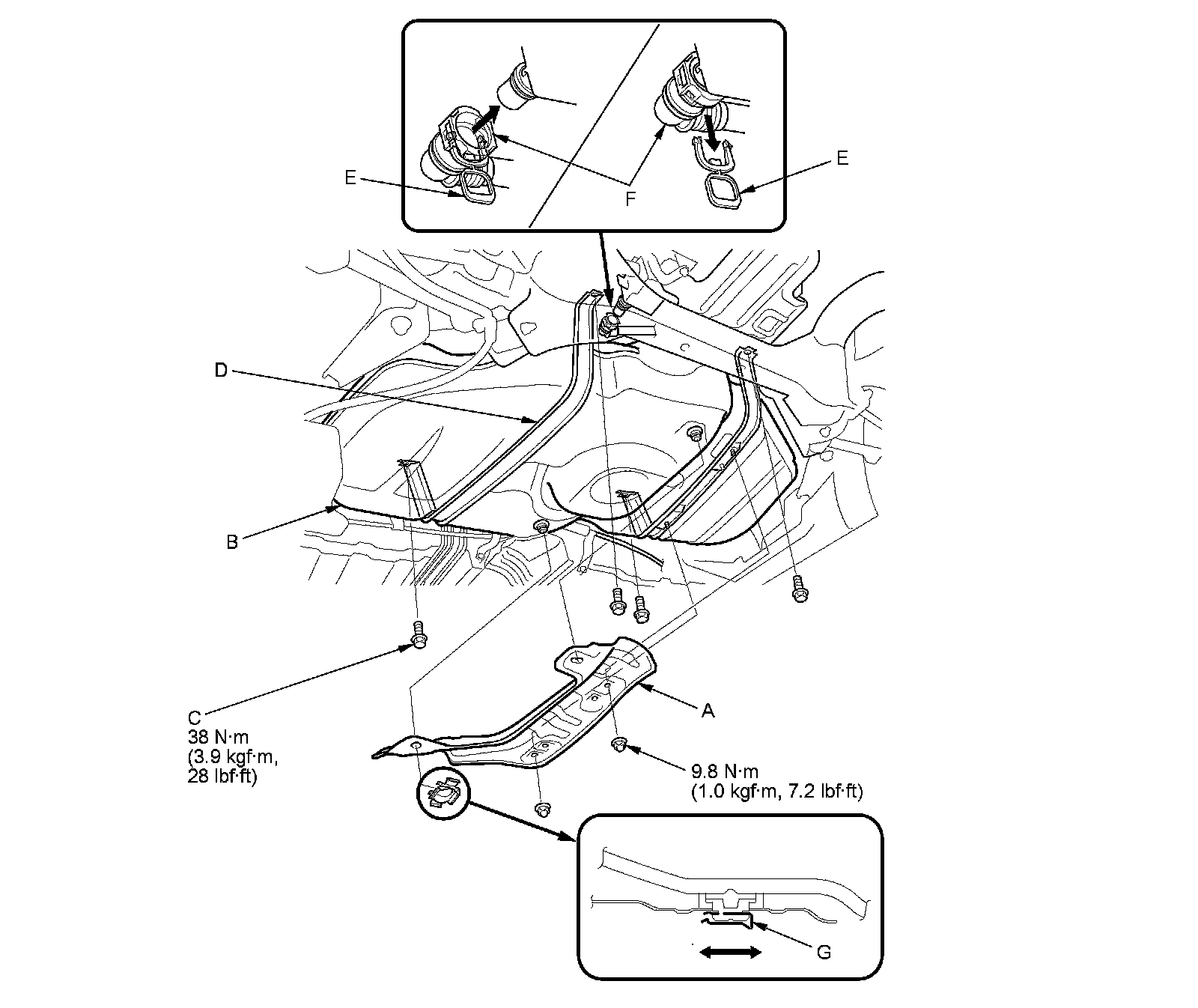 E

F

E

D

B

C
38 N·m
(3.9 kgf·m,
28 lbf·ft)

A

9.8 N·m
(1.0 kgf·m, 7.2 lbf·ft)

G