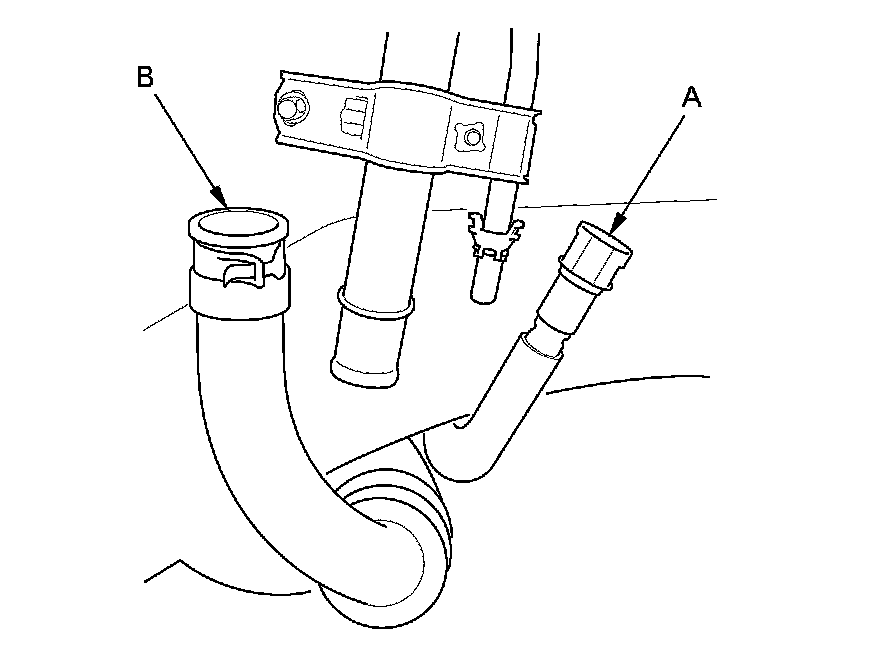 B

A