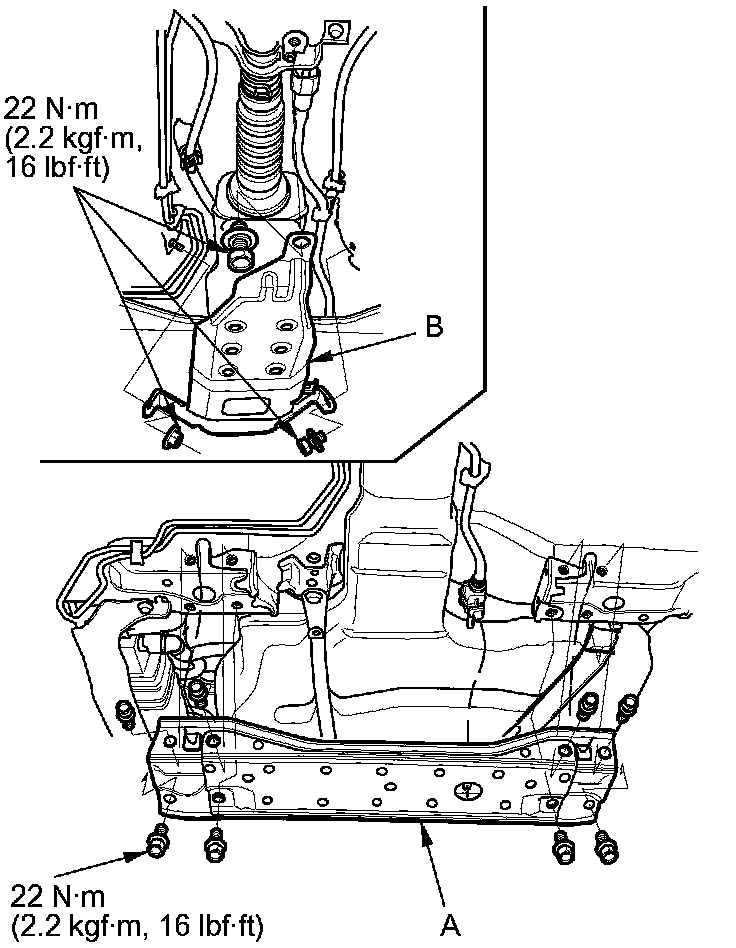 22 N·m
(2.2 kgf·m,
16 lbf·ft)

B

22 N·m
(2.2 kgf·m, 16 lbf·ft)

A