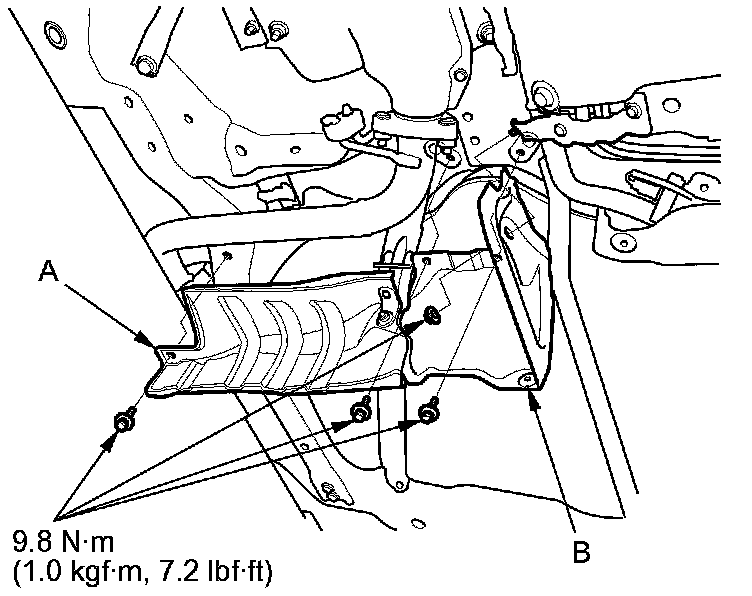 A

9.8 N·m
(1.0 kgf·m, 7.2 lbf·ft)

B