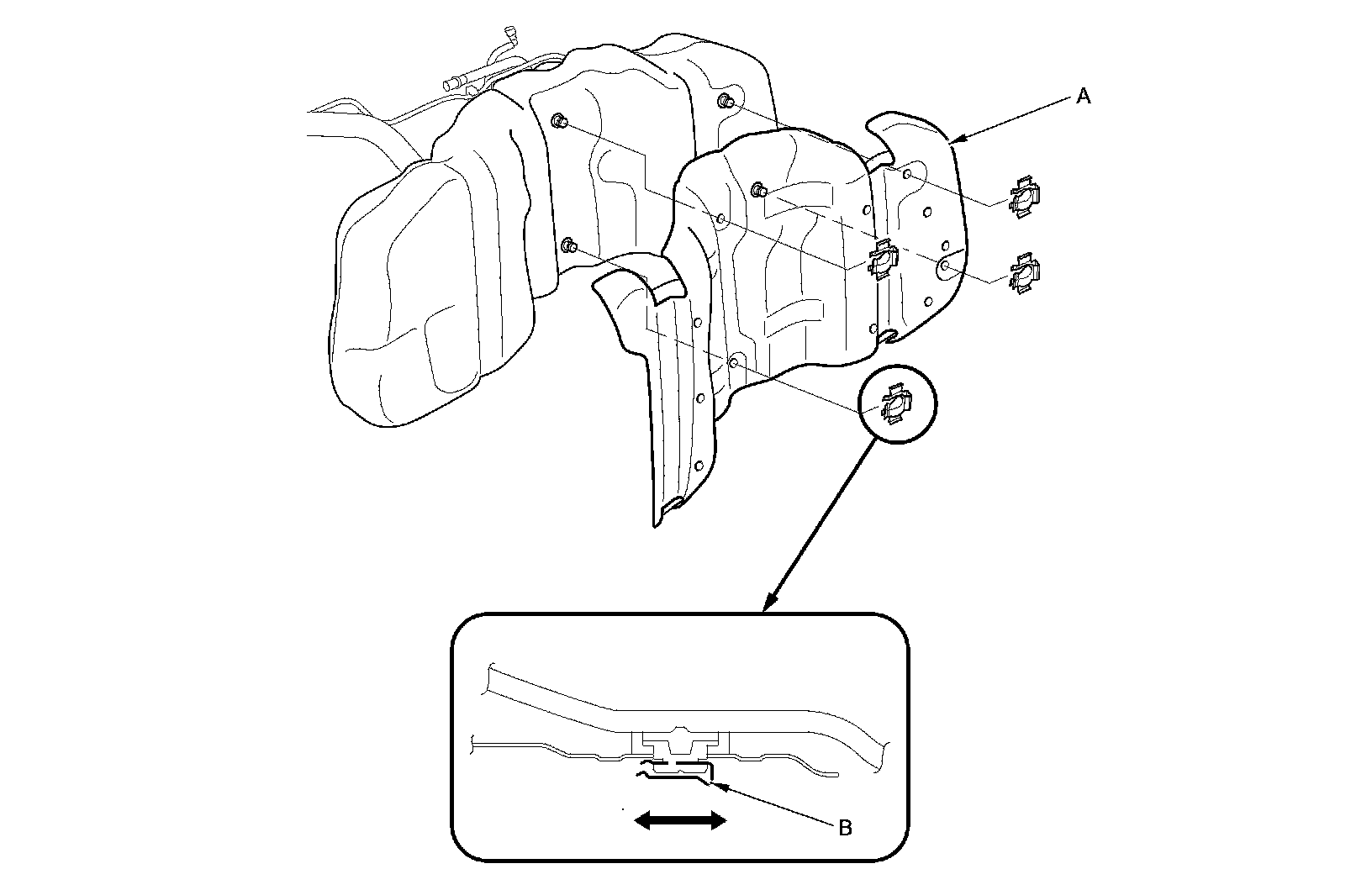 A

B