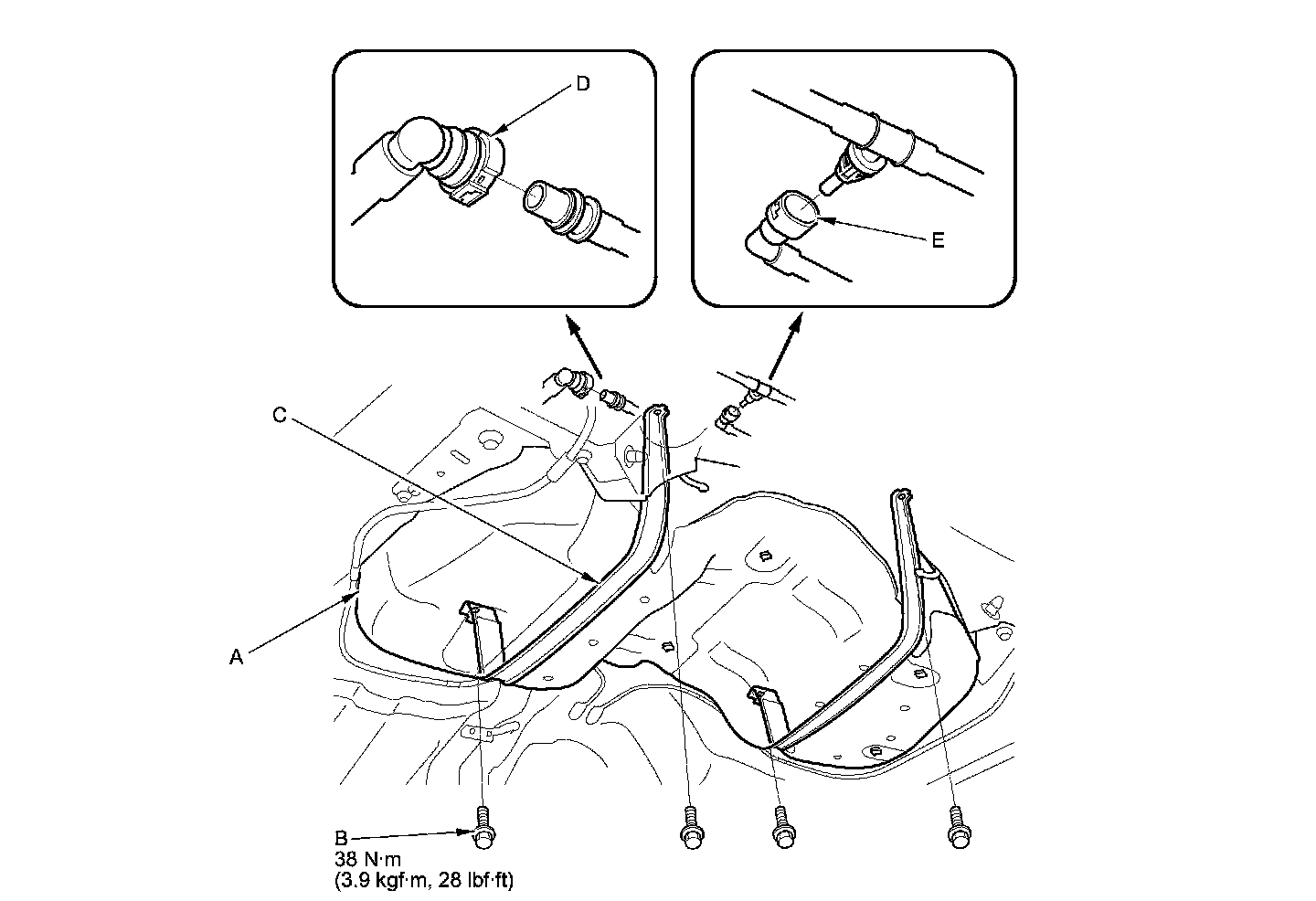 D

E

C

A

B
38 N·m
(3.9 kgf·m, 28 lbf·ft)