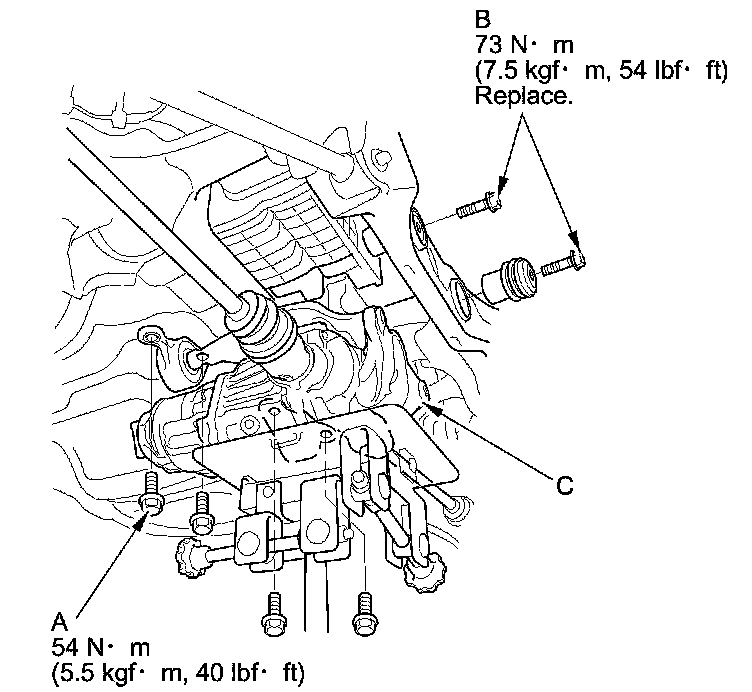 B
73 N· m
(7.5 kgf· m, 54 lbf· ft)
Replace.

C

A
54 N· m
(5.5 kgf· m, 40 lbf· ft)