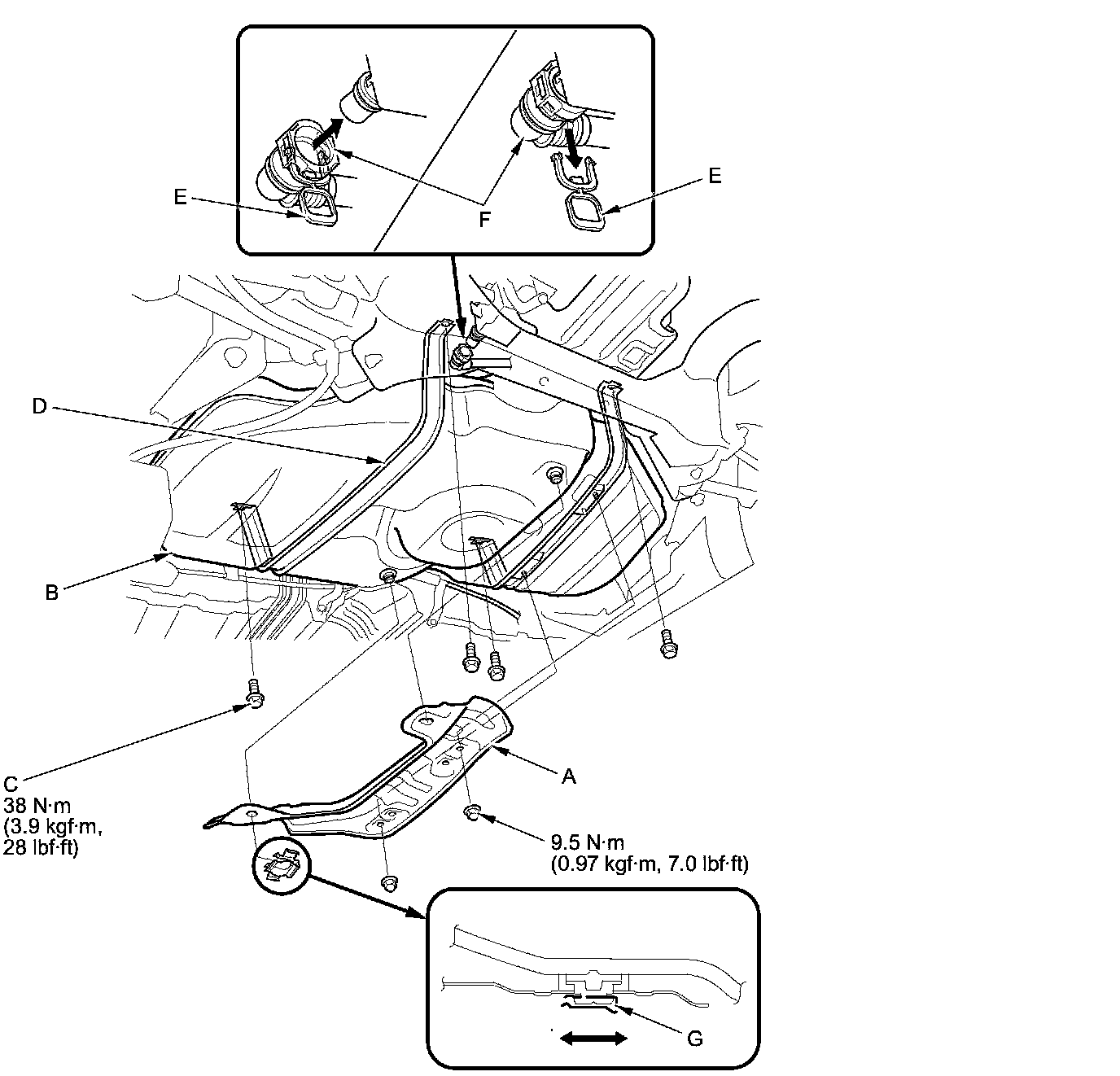 E

F

E

D

B

C
38 N·m
(3.9 kgf·m,
28 lbf·ft)

A

9.5 N·m
(0.97 kgf·m, 7.0 lbf·ft)

G