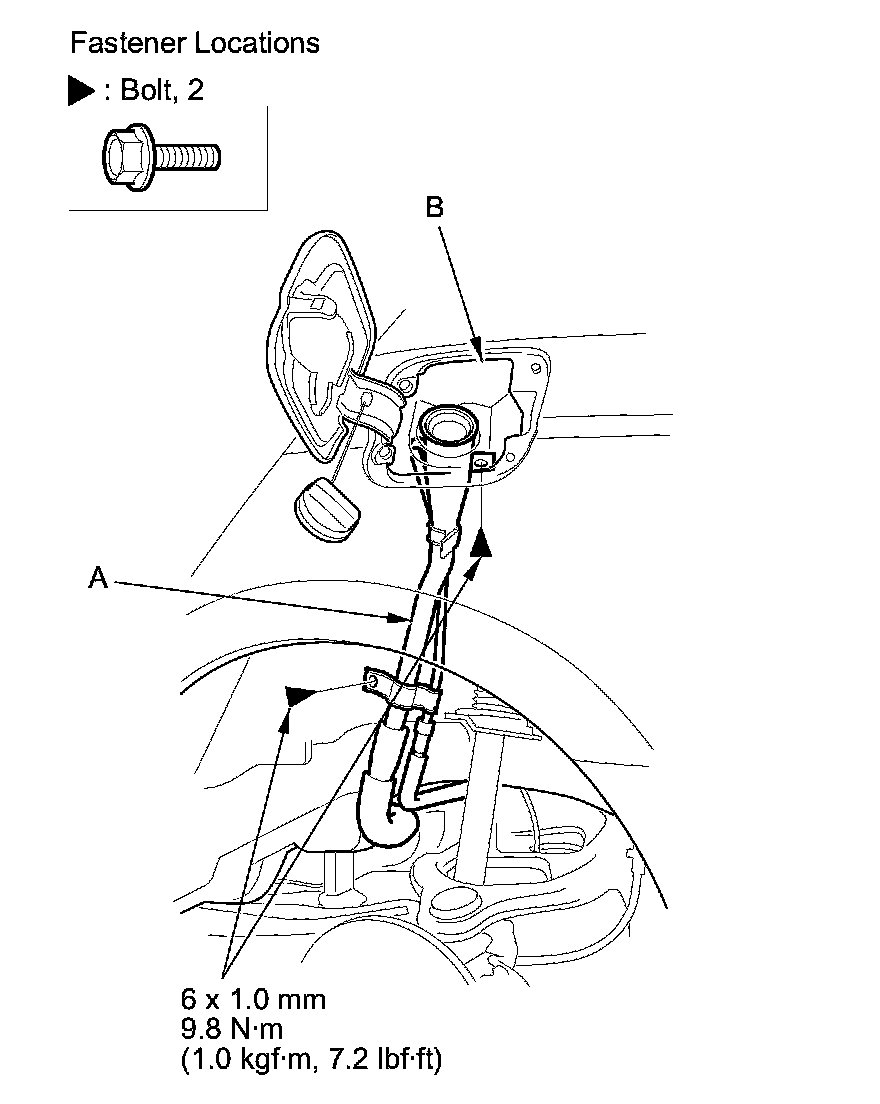 Fastener Locations

▶ : Bolt, 2

B

A

6 x 1.0 mm
9.8 N·m
(1.0 kgf·m, 7.2 lbf·ft)