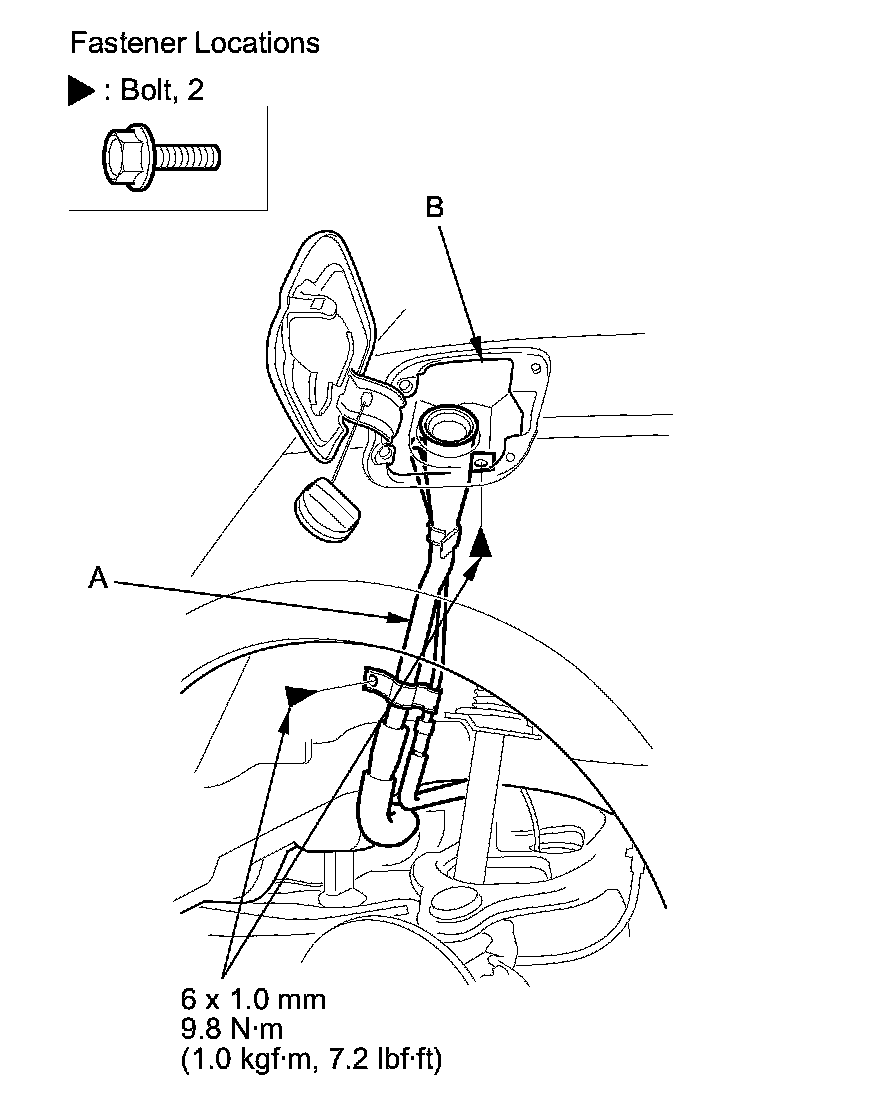 Fastener Locations

▶ : Bolt, 2

B

A

6 x 1.0 mm
9.8 N·m
(1.0 kgf·m, 7.2 lbf·ft)