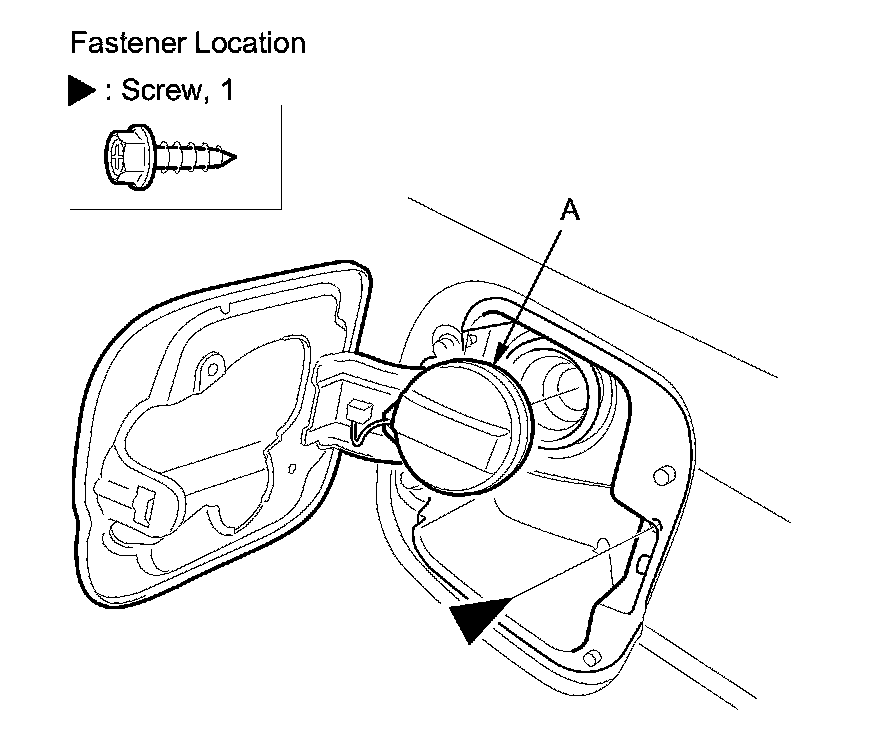 Fastener Location

▶ : Screw, 1

A