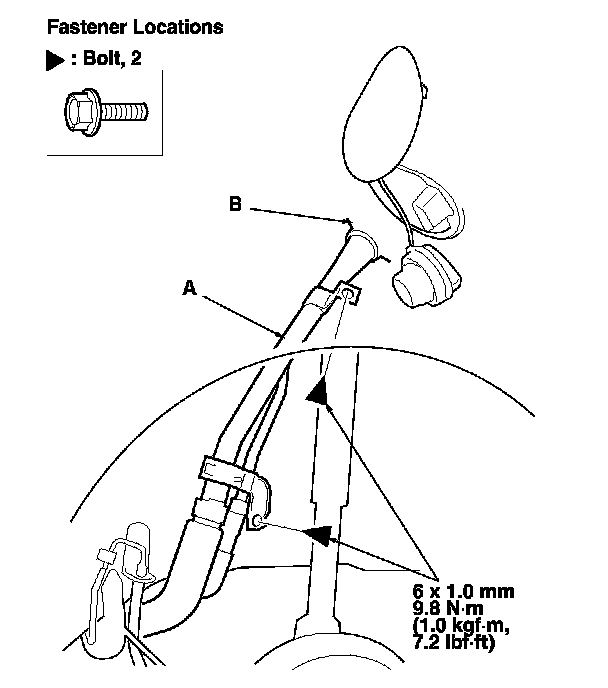 Fastener Locations

▶ : Bolt, 2

B

A

6 x 1.0 mm
9.8 N·m
(1.0 kgf·m,
7.2 lbf·ft)